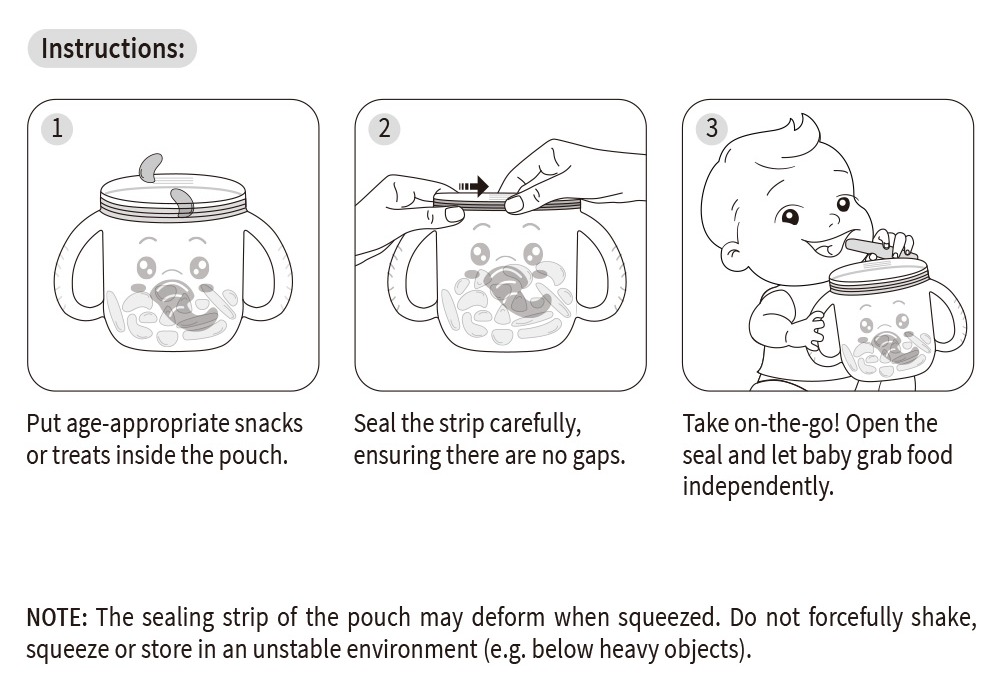 Instructions:

1

Put age-appropriate snacks or treats inside the pouch.

2

Seal the strip carefully, ensuring there are no gaps.

3

Take on-the-go! Open the seal and let baby grab food independently.

NOTE: The sealing strip of the pouch may deform when squeezed. Do not forcefully shake, squeeze or store in an unstable environment (e.g. below heavy objects).