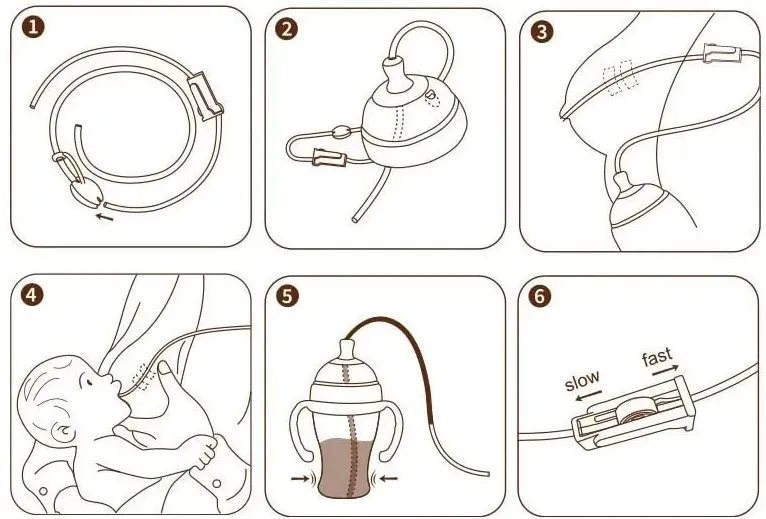 1

2

3

4

5

6

slow

fast