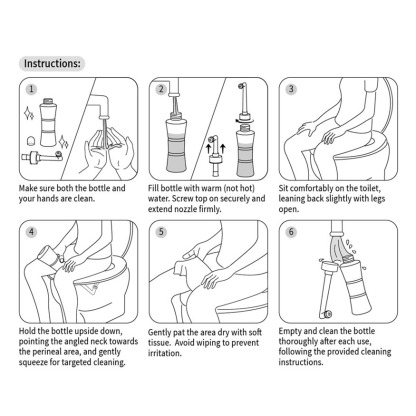 Instructions:

1

Make sure both the bottle and your hands are clean.

2

Fill bottle with warm (not hot) water. Screw top on securely and extend nozzle firmly.

3

Sit comfortably on the toilet, leaning back slightly with legs open.

4

Hold the bottle upside down, pointing the angled neck towards the perineal area, and gently squeeze for targeted cleaning.

5

Gently pat the area dry with soft tissue. Avoid wiping to prevent irritation.

6

Empty and clean the bottle thoroughly after each use, following the provided cleaning instructions.