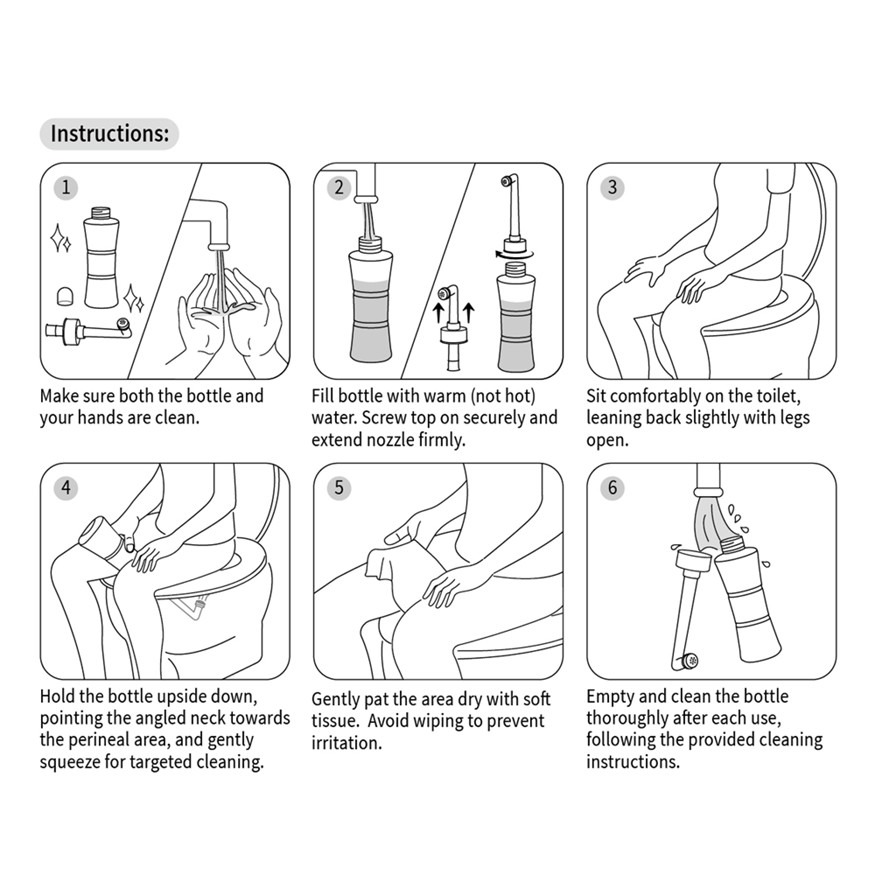 Instructions:

1

Make sure both the bottle and your hands are clean.

2

Fill bottle with warm (not hot) water. Screw top on securely and extend nozzle firmly.

3

Sit comfortably on the toilet, leaning back slightly with legs open.

4

Hold the bottle upside down, pointing the angled neck towards the perineal area, and gently squeeze for targeted cleaning.

5

Gently pat the area dry with soft tissue. Avoid wiping to prevent irritation.

6

Empty and clean the bottle thoroughly after each use, following the provided cleaning instructions.