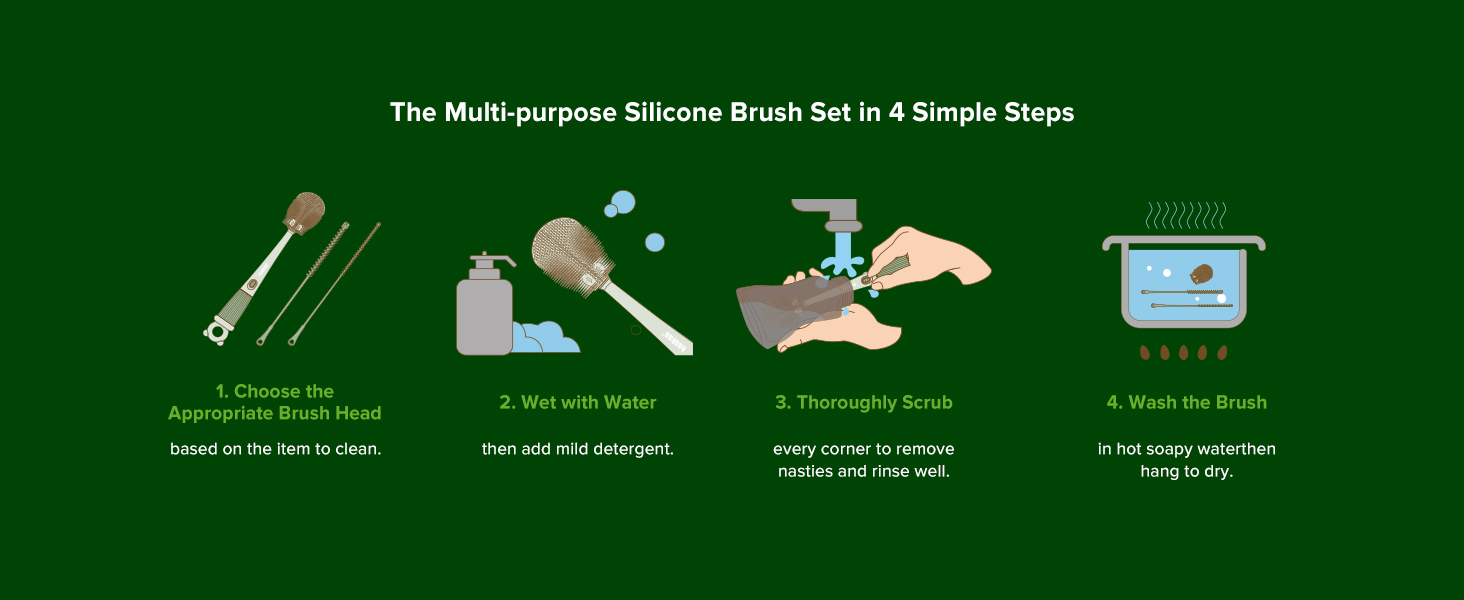 The Multi-purpose Silicone Brush Set in 4 Simple Steps

1. Choose the Appropriate Brush Head

based on the item to clean.

2. Wet with Water

then add mild detergent.

3. Thoroughly Scrub

every corner to remove nasties and rinse well.

4. Wash the Brush

in hot soapy waterthen hang to dry.