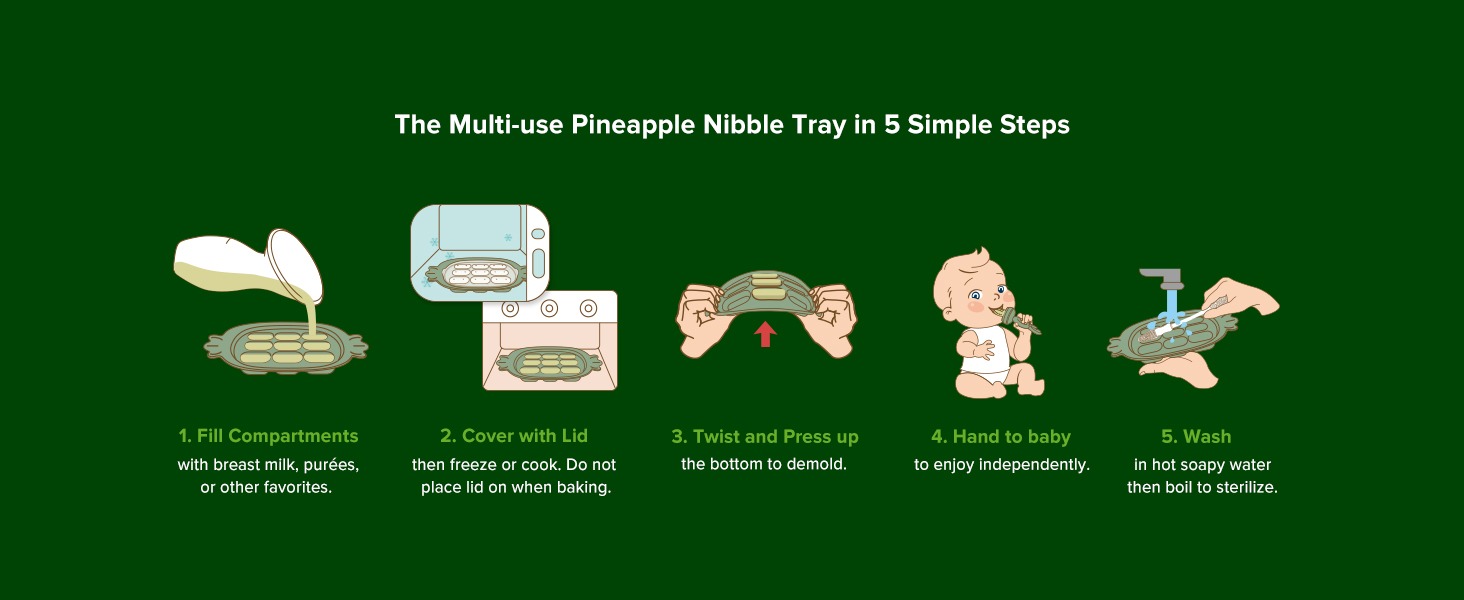 The Multi-use Pineapple Nibble Tray in 5 Simple Steps

1. Fill Compartments
with breast milk, purées, or other favorites.

2. Cover with Lid
then freeze or cook. Do not place lid on when baking.

3. Twist and Press up
the bottom to demold.

4. Hand to baby
to enjoy independently.

5. Wash
in hot soapy water then boil to sterilize.