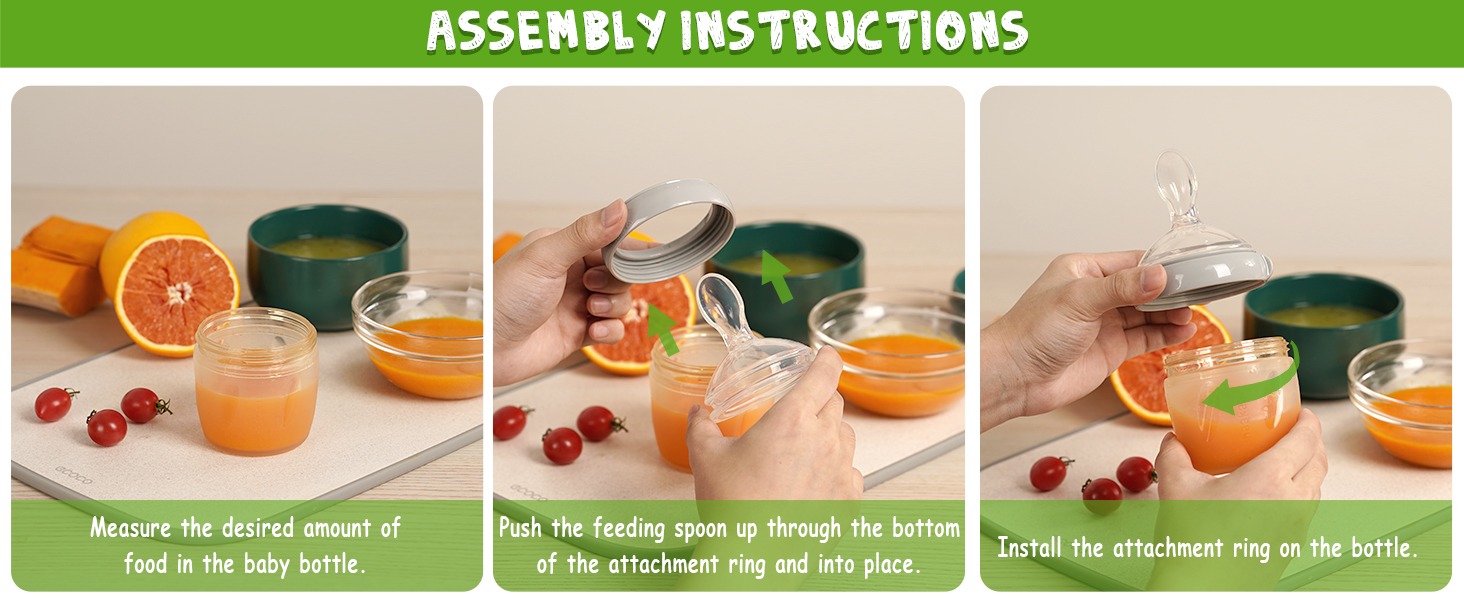 ASSEMBLY INSTRUCTIONS

Measure the desired amount of food in the baby bottle.

Push the feeding spoon up through the bottom of the attachment ring and into place.

Install the attachment ring on the bottle.