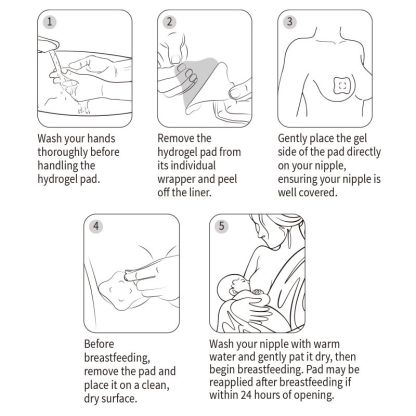 1

Wash your hands thoroughly before handling the hydrogel pad.

2

Remove the hydrogel pad from its individual wrapper and peel off the liner.

3

Gently place the gel side of the pad directly on your nipple, ensuring your nipple is well covered.

4

Before breastfeeding, remove the pad and place it on a clean, dry surface.

5

Wash your nipple with warm water and gently pat it dry, then begin breastfeeding. Pad may be reapplied after breastfeeding if within 24 hours of opening.