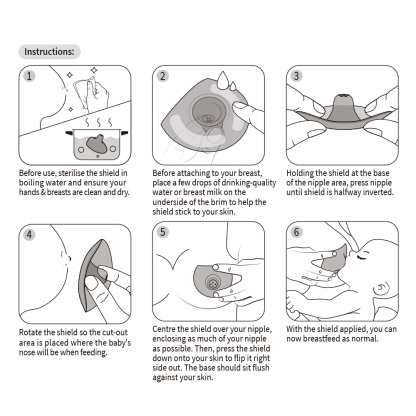 Instructions:

1

Before use, sterilise the shield in boiling water and ensure your hands & breasts are clean and dry.

2

Before attaching to your breast, place a few drops of drinking-quality water or breast milk on the underside of the brim to help the shield stick to your skin.

3

Holding the shield at the base of the nipple area, press nipple until shield is halfway inverted.

4

Rotate the shield so the cut-out area is placed where the baby's nose will be when feeding.

5

Centre the shield over your nipple, enclosing as much of your nipple as possible. Then, press the shield down onto your skin to flip it right side out. The base should sit flush against your skin.

6

With the shield applied, you can now breastfeed as normal.