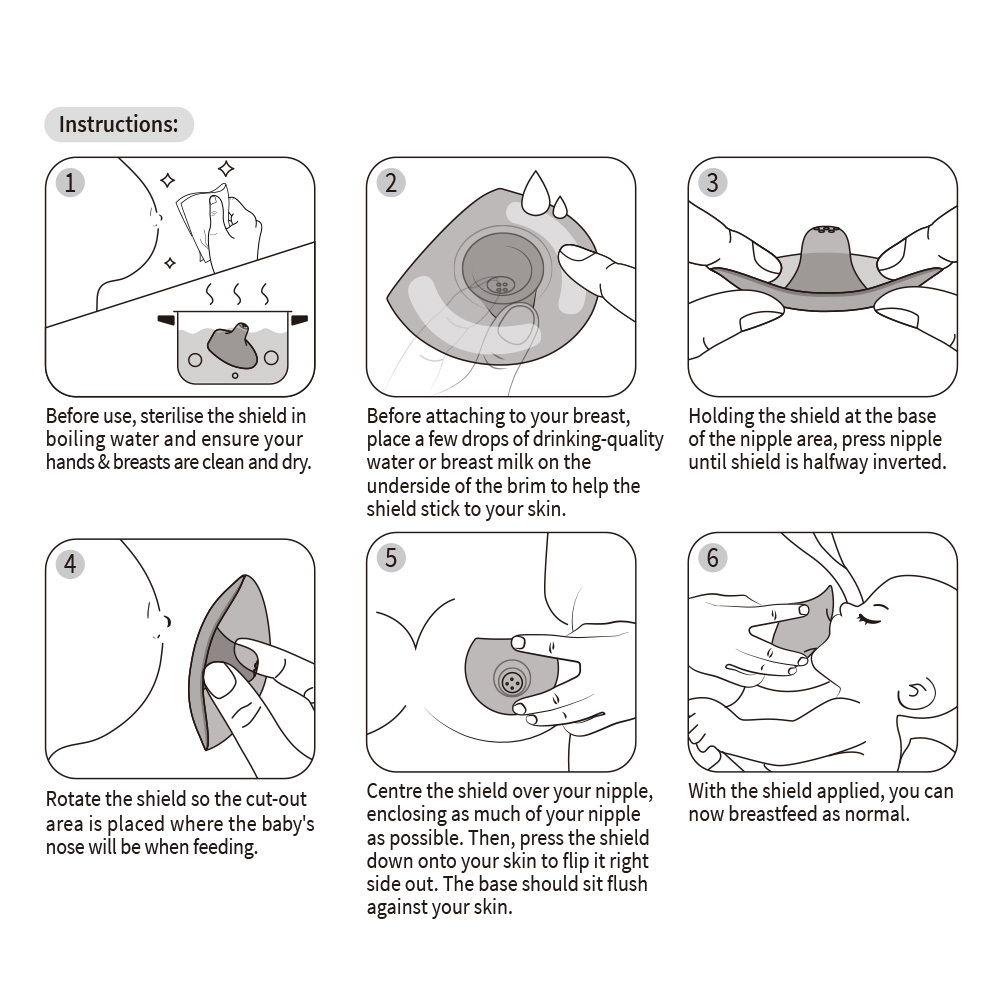 Instructions:

1

Before use, sterilise the shield in boiling water and ensure your hands & breasts are clean and dry.

2

Before attaching to your breast, place a few drops of drinking-quality water or breast milk on the underside of the brim to help the shield stick to your skin.

3

Holding the shield at the base of the nipple area, press nipple until shield is halfway inverted.

4

Rotate the shield so the cut-out area is placed where the baby's nose will be when feeding.

5

Centre the shield over your nipple, enclosing as much of your nipple as possible. Then, press the shield down onto your skin to flip it right side out. The base should sit flush against your skin.

6

With the shield applied, you can now breastfeed as normal.