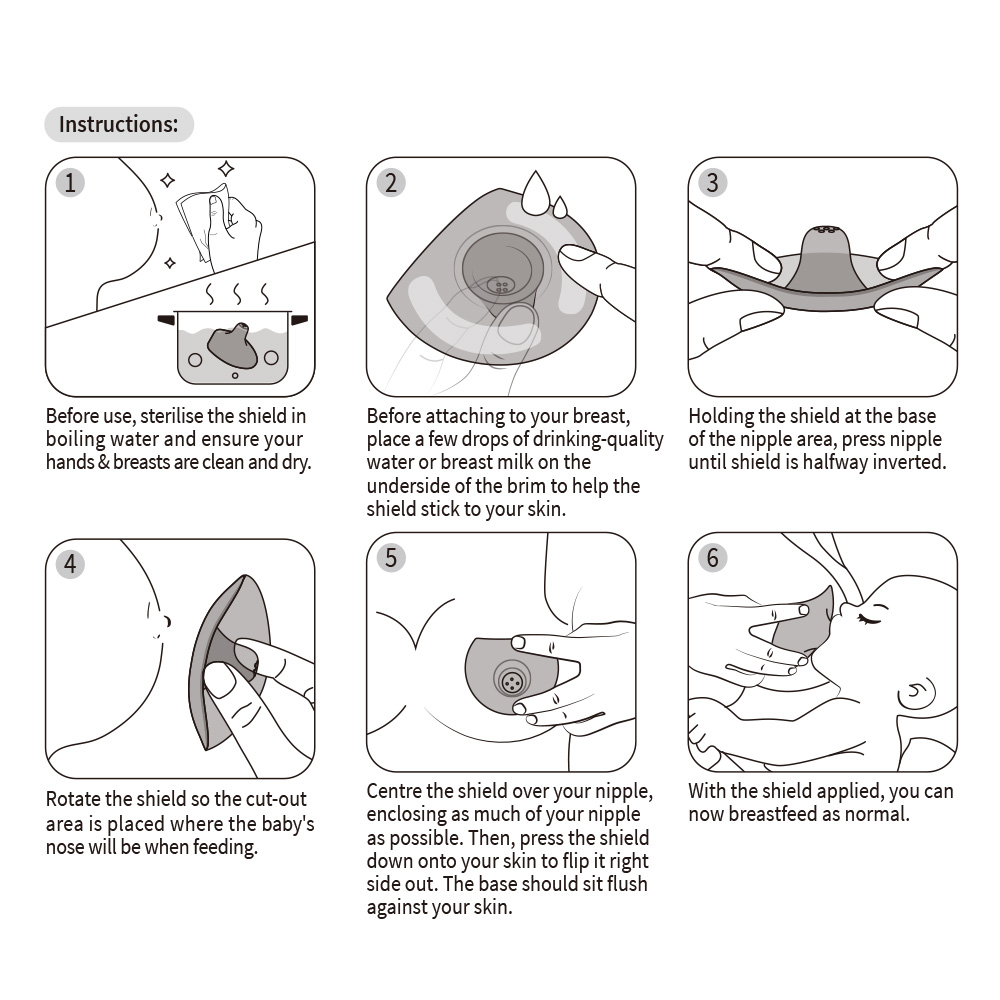 Instructions:

1

Before use, sterilise the shield in boiling water and ensure your hands & breasts are clean and dry.

2

Before attaching to your breast, place a few drops of drinking-quality water or breast milk on the underside of the brim to help the shield stick to your skin.

3

Holding the shield at the base of the nipple area, press nipple until shield is halfway inverted.

4

Rotate the shield so the cut-out area is placed where the baby's nose will be when feeding.

5

Centre the shield over your nipple, enclosing as much of your nipple as possible. Then, press the shield down onto your skin to flip it right side out. The base should sit flush against your skin.

6

With the shield applied, you can now breastfeed as normal.