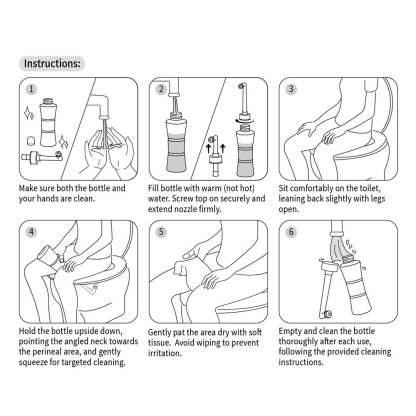 Instructions:

1

Make sure both the bottle and your hands are clean.

2

Fill bottle with warm (not hot) water. Screw top on securely and extend nozzle firmly.

3

Sit comfortably on the toilet, leaning back slightly with legs open.

4

Hold the bottle upside down, pointing the angled neck towards the perineal area, and gently squeeze for targeted cleaning.

5

Gently pat the area dry with soft tissue. Avoid wiping to prevent irritation.

6

Empty and clean the bottle thoroughly after each use, following the provided cleaning instructions.