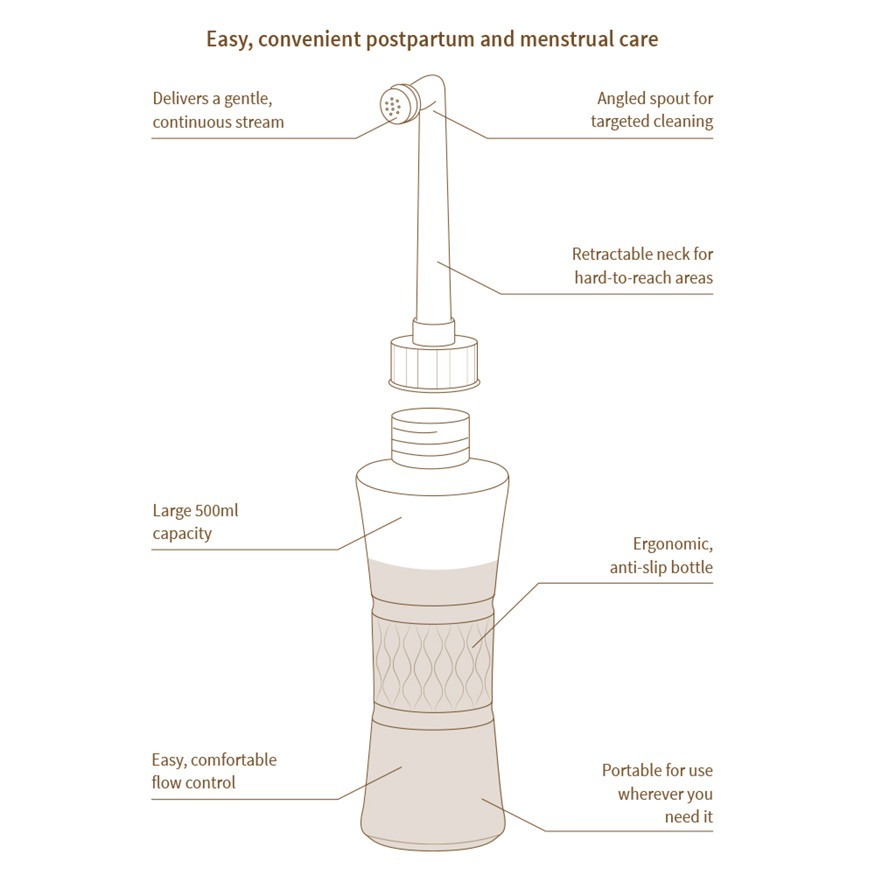 Easy, convenient postpartum and menstrual care

Delivers a gentle, continuous stream

Angled spout for targeted cleaning

Retractable neck for hard-to-reach areas

Large 500ml capacity

Ergonomic, anti-slip bottle

Easy, comfortable flow control

Portable for use wherever you need it