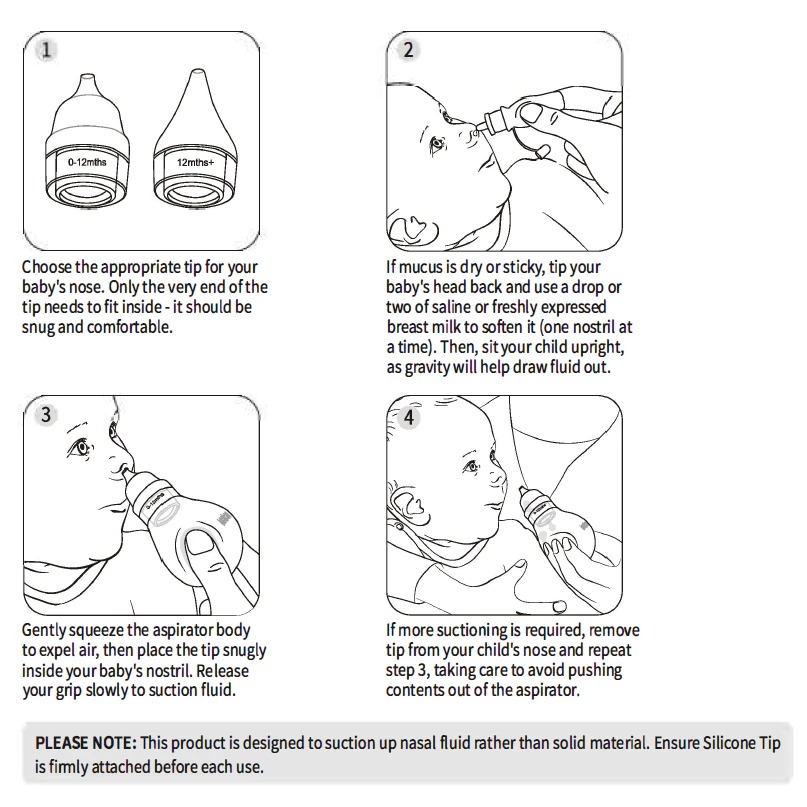 1

0-12mths

12mths+

Choose the appropriate tip for your baby's nose. Only the very end of the tip needs to fit inside - it should be snug and comfortable.

2

If mucus is dry or sticky, tip your baby's head back and use a drop or two of saline or freshly expressed breast milk to soften it (one nostril at a time). Then, sit your child upright, as gravity will help draw fluid out.

3

Gently squeeze the aspirator body to expel air, then place the tip snugly inside your baby's nostril. Release your grip slowly to suction fluid.

4

If more suctioning is required, remove tip from your child's nose and repeat step 3, taking care to avoid pushing contents out of the aspirator.

PLEASE NOTE: This product is designed to suction up nasal fluid rather than solid material. Ensure Silicone Tip is firmly attached before each use.