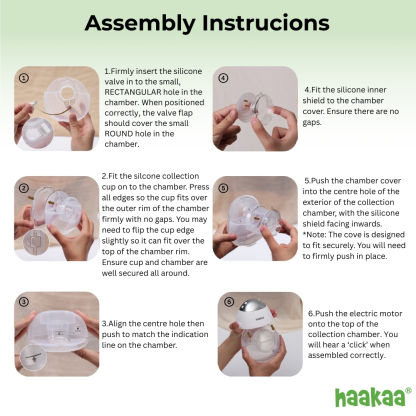 Assembly Instrucions

①

1.Firmly insert the silicone valve in to the small, RECTANGULAR hole in the chamber. When positioned correctly, the valve flap should cover the small ROUND hole in the chamber.

②

2.Fit the silcone collection cup on to the chamber. Press all edges so the cup fits over the outer rim of the chamber firmly with no gaps. You may need to flip the cup edge slightly so it can fit over the top of the chamber rim. Ensure cup and chamber are well secured all around.

③

3.Align the centre hole then push to match the indication line on the chamber.

④

4.Fit the silicone inner shield to the chamber cover. Ensure there are no gaps.

⑤

5.Push the chamber cover into the centre hole of the exterior of the collection chamber, with the silicone shield facing inwards. *Note: The cove is designed to fit securely. You will need to firmly push in place.

⑥

6.Push the electric motor onto the top of the collection chamber. You will hear a 'click' when assembled correctly.

haakaa®