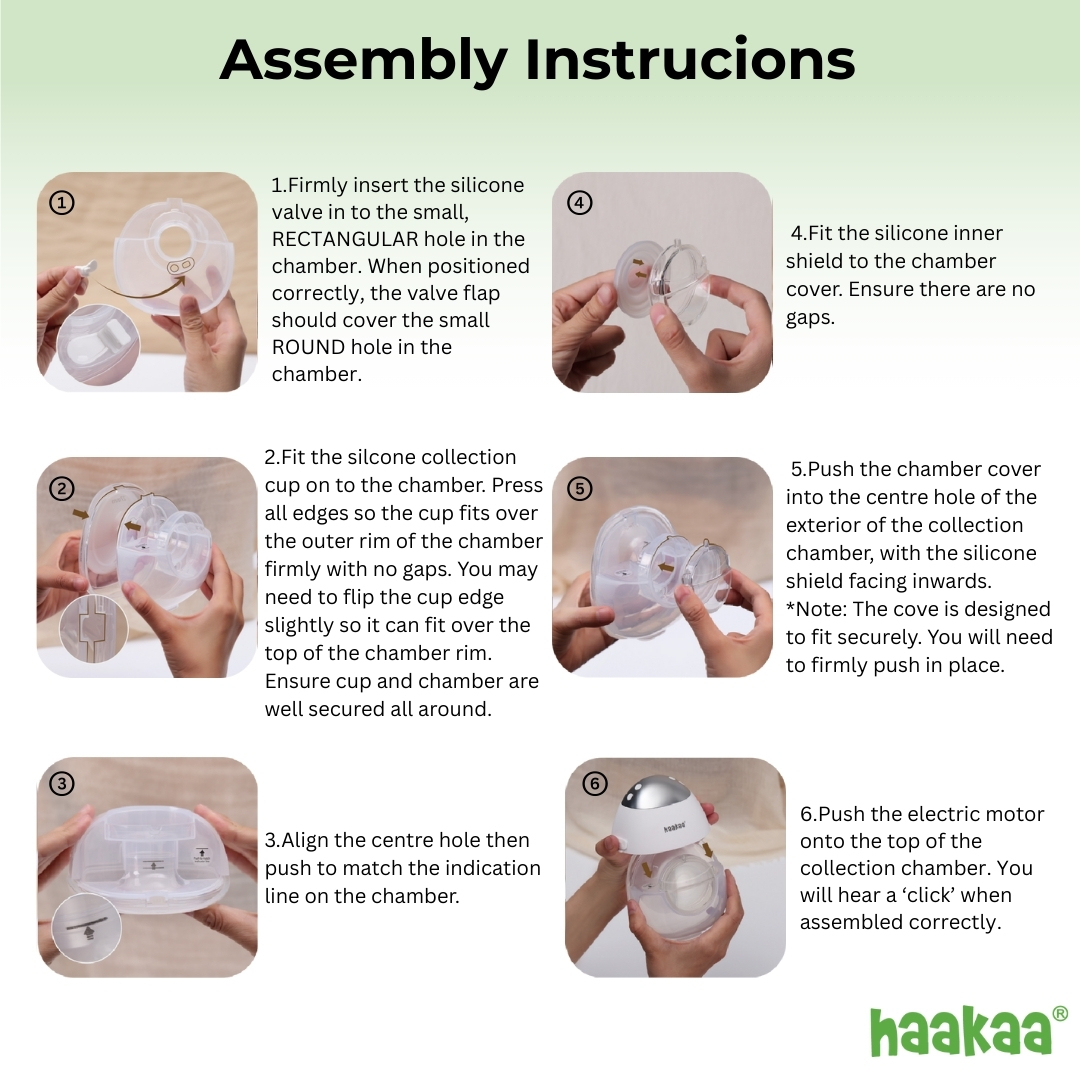 Assembly Instrucions

①

1.Firmly insert the silicone valve in to the small, RECTANGULAR hole in the chamber. When positioned correctly, the valve flap should cover the small ROUND hole in the chamber.

②

2.Fit the silcone collection cup on to the chamber. Press all edges so the cup fits over the outer rim of the chamber firmly with no gaps. You may need to flip the cup edge slightly so it can fit over the top of the chamber rim. Ensure cup and chamber are well secured all around.

③

3.Align the centre hole then push to match the indication line on the chamber.

④

4.Fit the silicone inner shield to the chamber cover. Ensure there are no gaps.

⑤

5.Push the chamber cover into the centre hole of the exterior of the collection chamber, with the silicone shield facing inwards. *Note: The cove is designed to fit securely. You will need to firmly push in place.

⑥

haakaa

6.Push the electric motor onto the top of the collection chamber. You will hear a 'click' when assembled correctly.

haakaa®