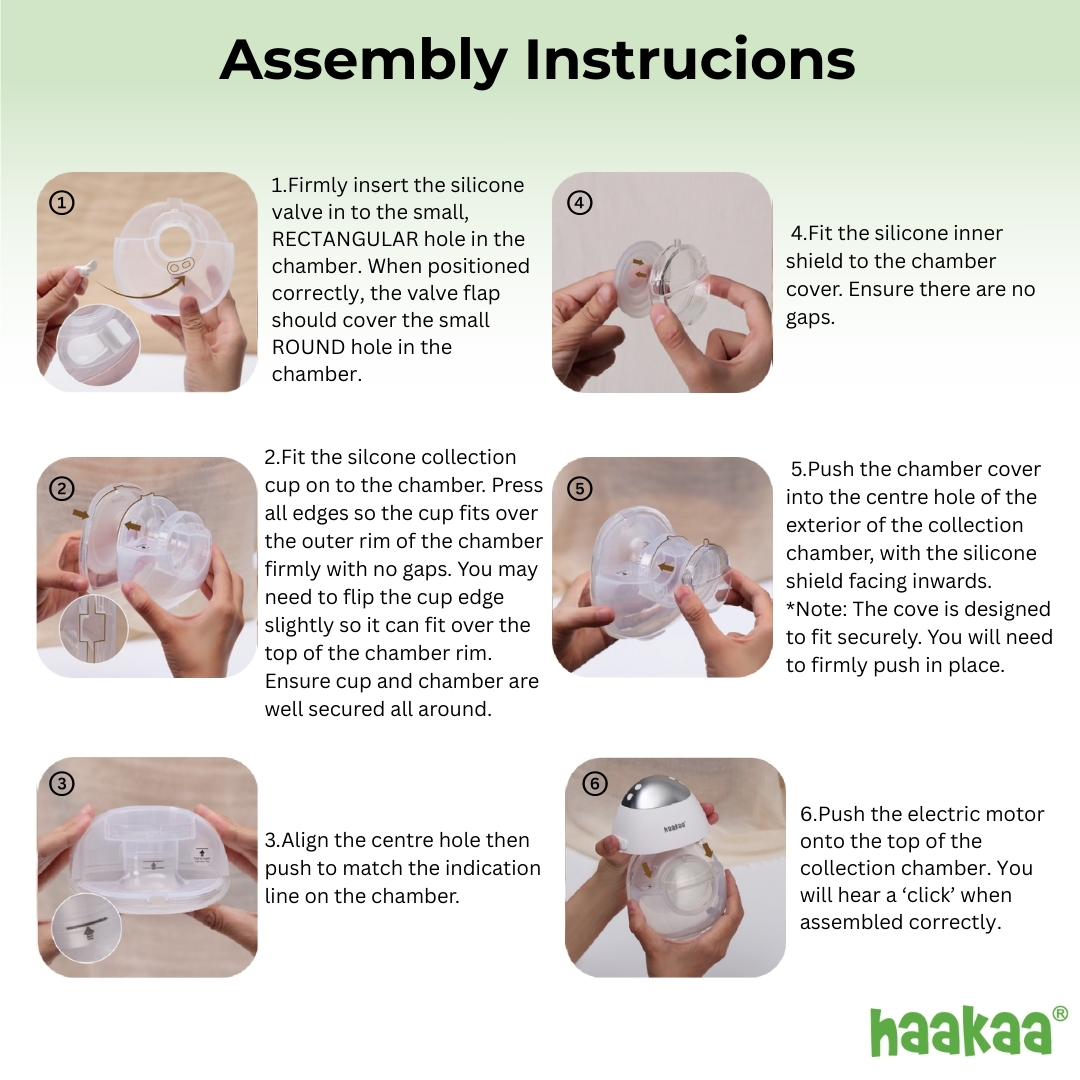 Assembly Instrucions

①

1.Firmly insert the silicone valve in to the small, RECTANGULAR hole in the chamber. When positioned correctly, the valve flap should cover the small ROUND hole in the chamber.

②

2.Fit the silcone collection cup on to the chamber. Press all edges so the cup fits over the outer rim of the chamber firmly with no gaps. You may need to flip the cup edge slightly so it can fit over the top of the chamber rim. Ensure cup and chamber are well secured all around.

③

3.Align the centre hole then push to match the indication line on the chamber.

④

4.Fit the silicone inner shield to the chamber cover. Ensure there are no gaps.

⑤

5.Push the chamber cover into the centre hole of the exterior of the collection chamber, with the silicone shield facing inwards. *Note: The cove is designed to fit securely. You will need to firmly push in place.

⑥

haakaa

6.Push the electric motor onto the top of the collection chamber. You will hear a 'click' when assembled correctly.

haakaa®