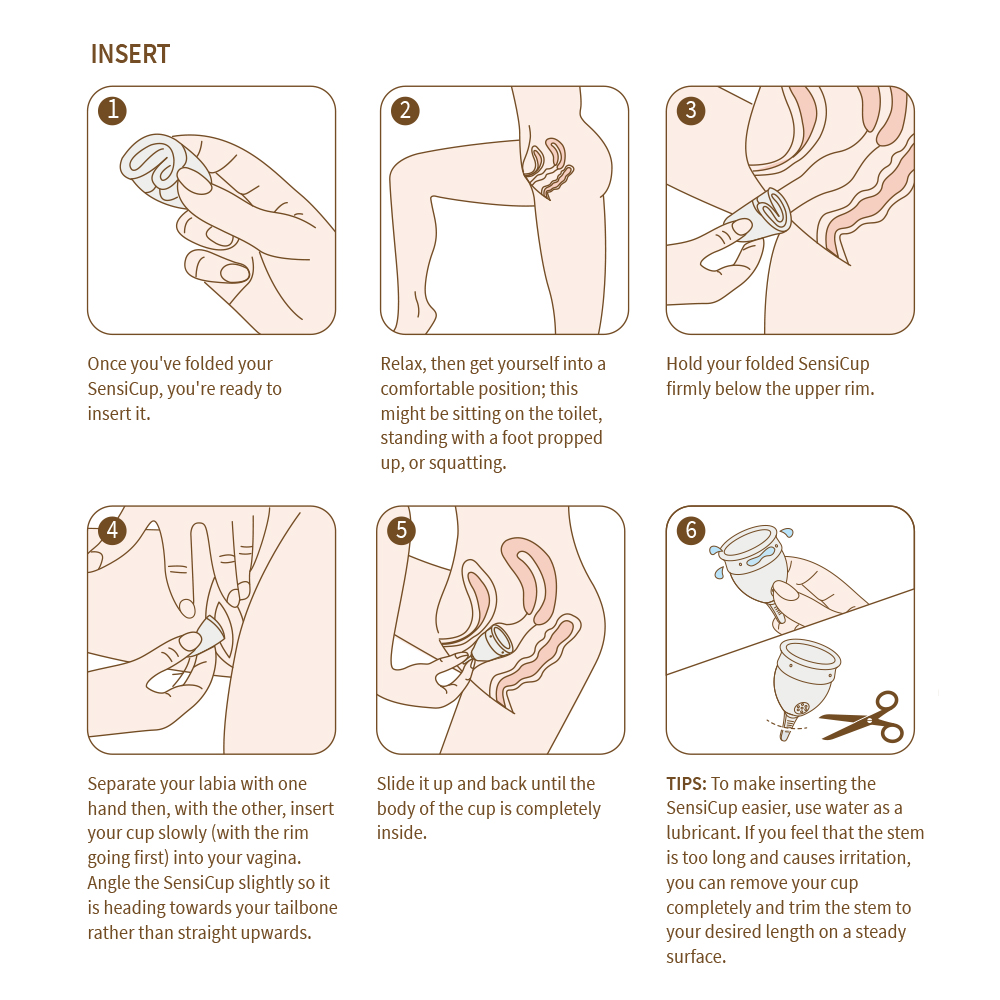 INSERT

1

Once you've folded your SensiCup, you're ready to insert it.

2

Relax, then get yourself into a comfortable position; this might be sitting on the toilet, standing with a foot propped up, or squatting.

3

Hold your folded SensiCup firmly below the upper rim.

4

Separate your labia with one hand then, with the other, insert your cup slowly (with the rim going first) into your vagina. Angle the SensiCup slightly so it is heading towards your tailbone rather than straight upwards.

5

Slide it up and back until the body of the cup is completely inside.

6

TIPS: To make inserting the SensiCup easier, use water as a lubricant. If you feel that the stem is too long and causes irritation, you can remove your cup completely and trim the stem to your desired length on a steady surface.