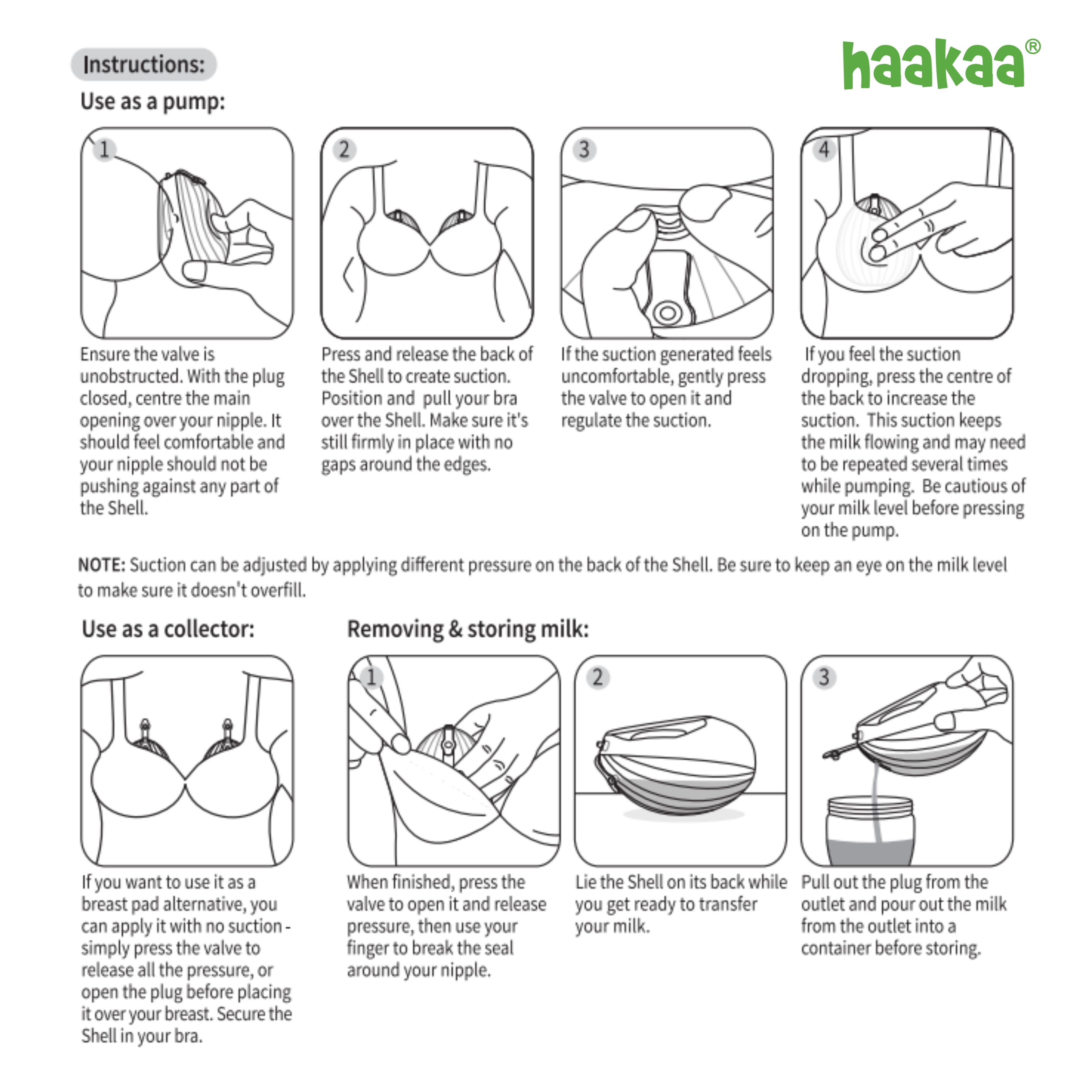 Instructions:

haakaa®

Use as a pump:

1

Ensure the valve is unobstructed. With the plug closed, centre the main opening over your nipple. It should feel comfortable and your nipple should not be pushing against any part of the Shell.

2

Press and release the back of the Shell to create suction. Position and pull your bra over the Shell. Make sure it's still firmly in place with no gaps around the edges.

3

If the suction generated feels uncomfortable, gently press the valve to open it and regulate the suction.

4

If you feel the suction dropping, press the centre of the back to increase the suction. This suction keeps the milk flowing and may need to be repeated several times while pumping. Be cautious of your milk level before pressing on the pump.

NOTE: Suction can be adjusted by applying different pressure on the back of the Shell. Be sure to keep an eye on the milk level to make sure it doesn't overfill.

Use as a collector:

If you want to use it as a breast pad alternative, you can apply it with no suction - simply press the valve to release all the pressure, or open the plug before placing it over your breast. Secure the Shell in your bra.

Removing & storing milk:

1

When finished, press the valve to open it and release pressure, then use your finger to break the seal around your nipple.

2

Lie the Shell on its back while you get ready to transfer your milk.

3

Pull out the plug from the outlet and pour out the milk from the outlet into a container before storing.