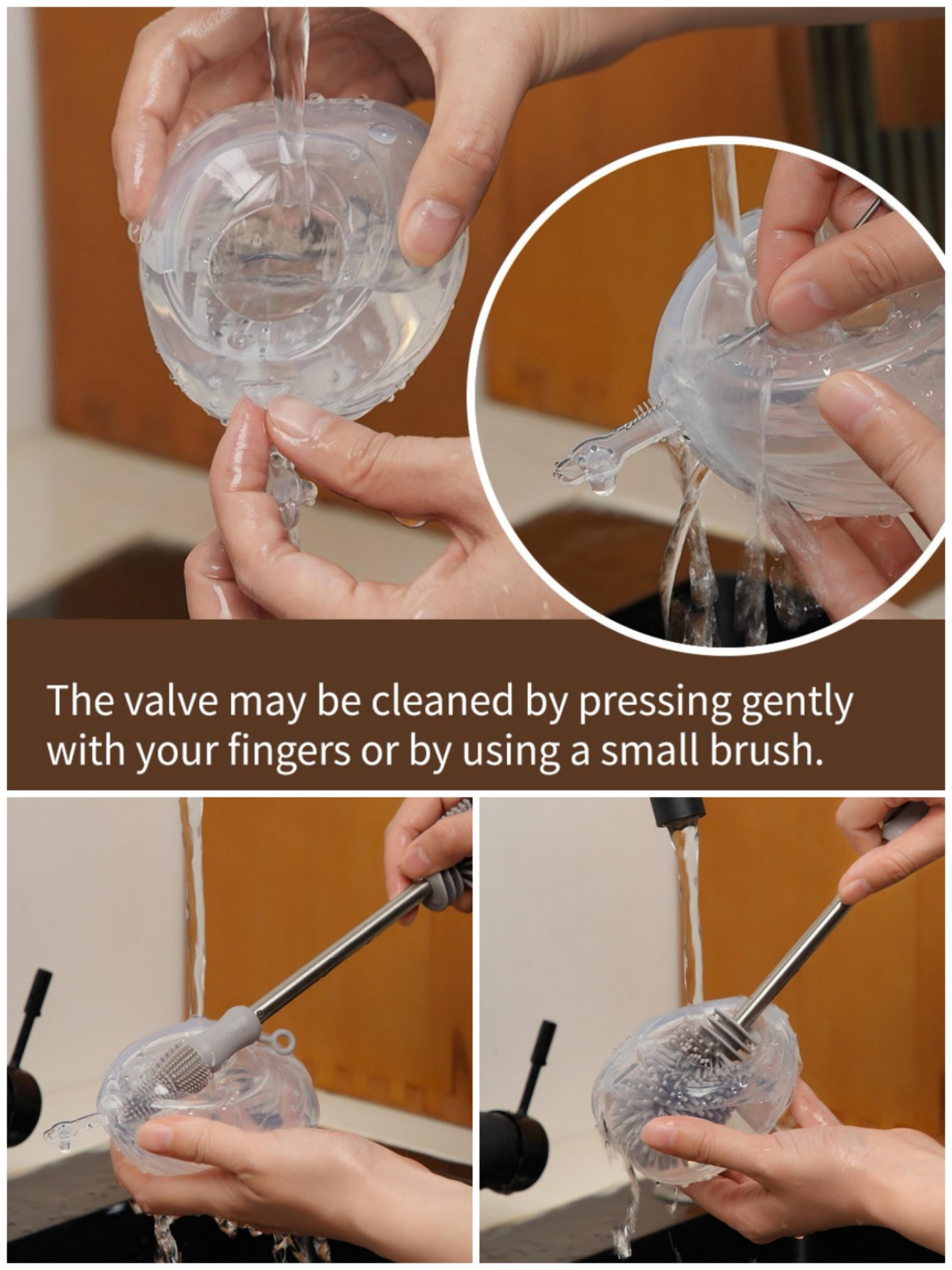 The valve may be cleaned by pressing gently with your fingers or by using a small brush.