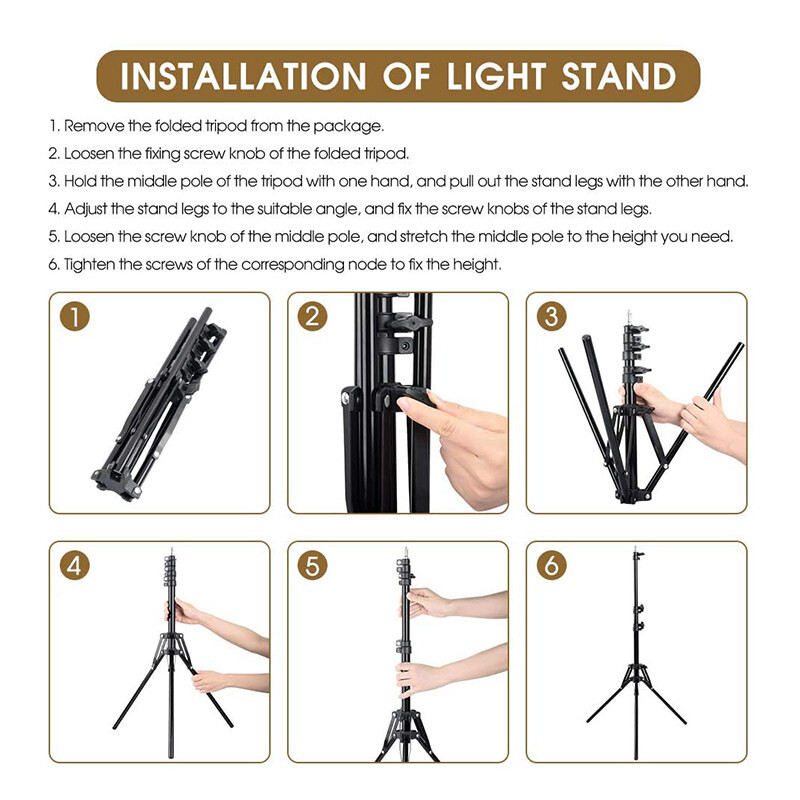 INSTALLATION OF LIGHT STAND

1. Remove the folded tripod from the package.
2. Loosen the fixing screw knob of the folded tripod.
3. Hold the middle pole of the tripod with one hand, and pull out the stand legs with the other hand.
4. Adjust the stand legs to the suitable angle, and fix the screw knobs of the stand legs.
5. Loosen the screw knob of the middle pole, and stretch the middle pole to the height you need.
6. Tighten the screws of the corresponding node to fix the height.

1

2

3

4

5

6