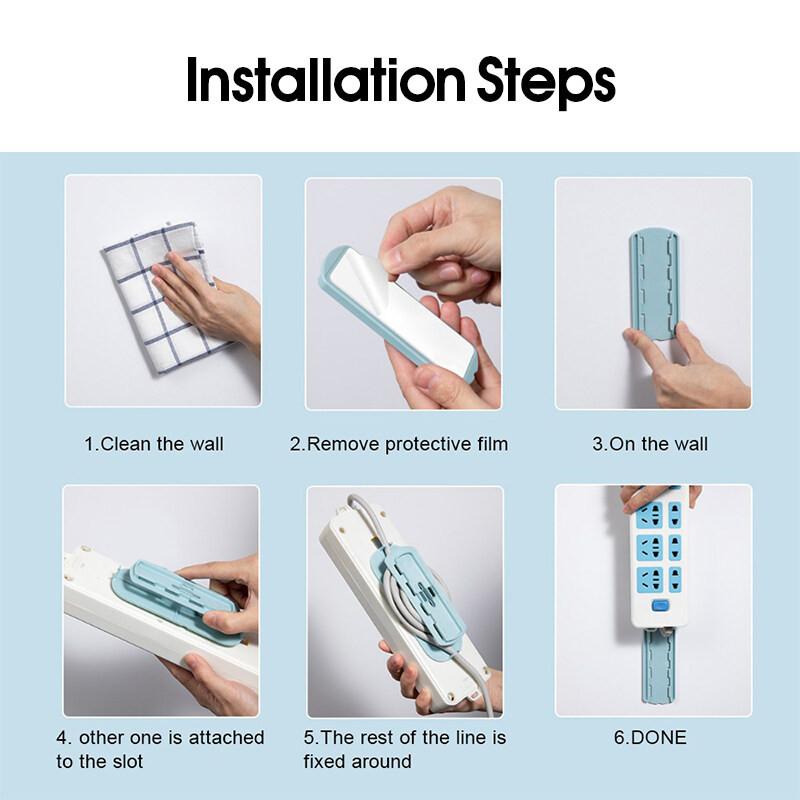 Installation Steps

1.Clean the wall

2.Remove protective film

3.On the wall

4. other one is attached to the slot

5.The rest of the line is fixed around

6.DONE