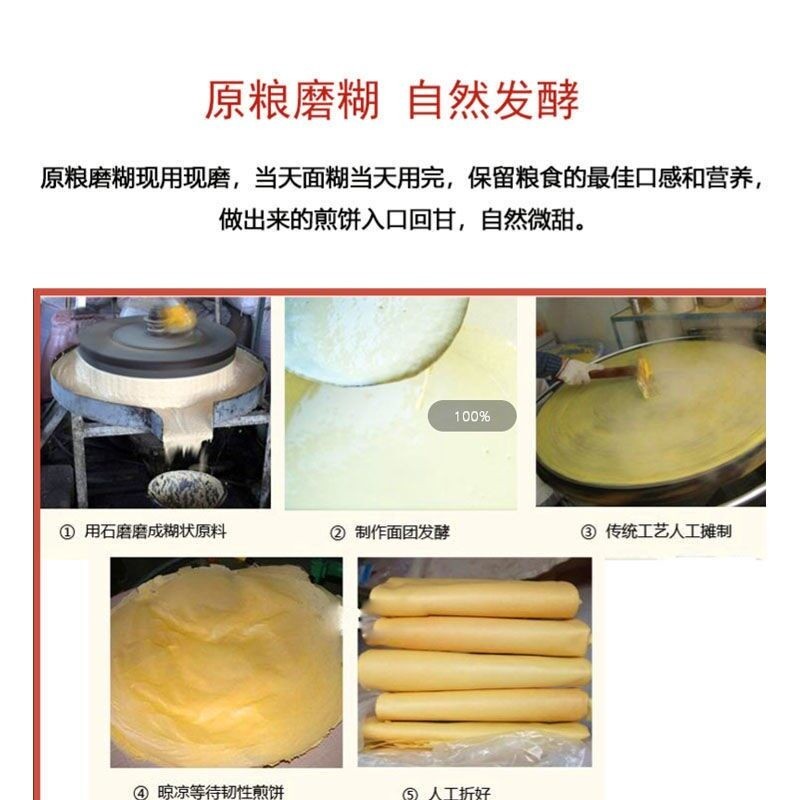 原粮磨糊 自然发酵

原粮磨糊现用现磨，当天面糊当天用完，保留粮食的最佳口感和营养，做出来的煎饼入口回甘，自然微甜。

100%

① 用石磨磨成糊状原料

② 制作面团发酵

③ 传统工艺人工摊制

④ 晾凉等待韧性煎饼

⑤ 人工折好