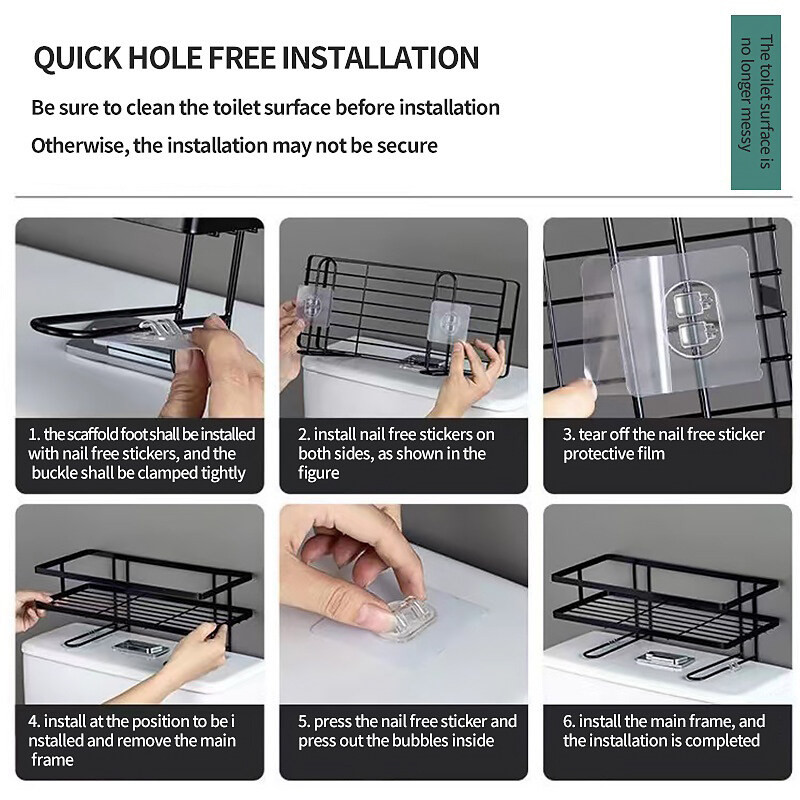 QUICK HOLE FREE INSTALLATION

Be sure to clean the toilet surface before installation

Otherwise, the installation may not be secure

The toilet surface is no longer messy

1. the scaffold foot shall be installed with nail free stickers, and the buckle shall be clamped tightly

2. install nail free stickers on both sides, as shown in the figure

3. tear off the nail free sticker protective film

4. install at the position to be i nstalled and remove the main frame

5. press the nail free sticker and press out the bubbles inside

6. install the main frame, and the installation is completed