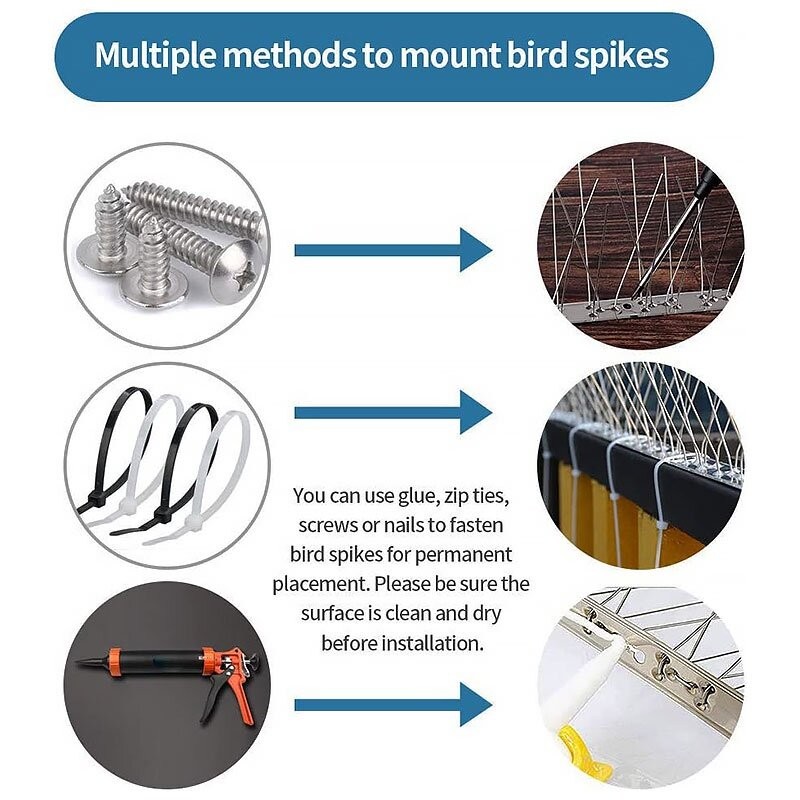 Multiple methods to mount bird spikes

You can use glue, zip ties, screws or nails to fasten bird spikes for permanent placement. Please be sure the surface is clean and dry before installation.