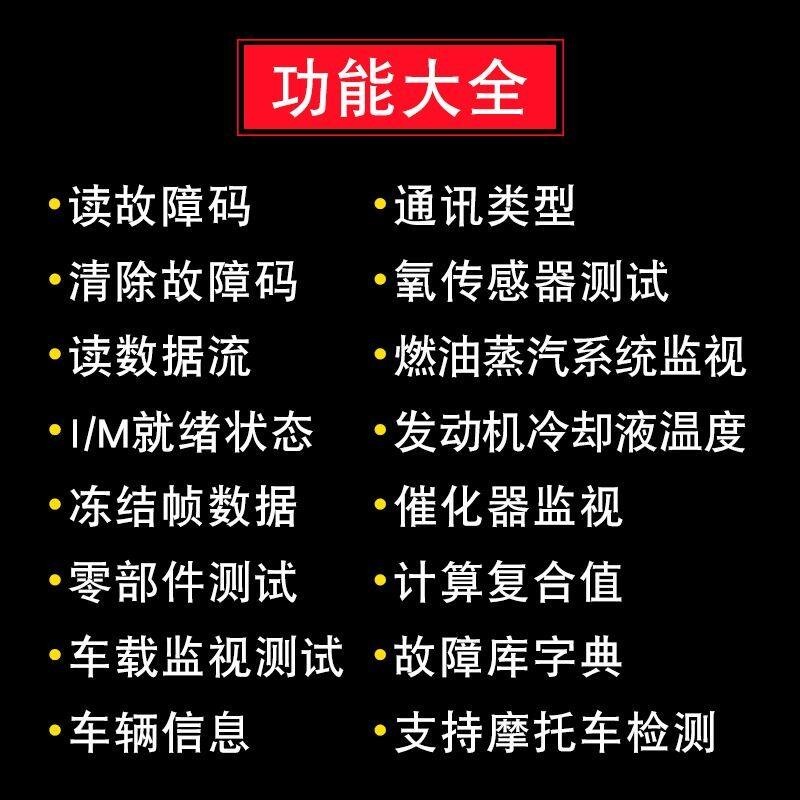 功能大全

• 读故障码
• 清除故障码
• 读数据流
• I/M就绪状态
• 冻结帧数据
• 零部件测试
• 车载监视测试
• 车辆信息

• 通讯类型
• 氧传感器测试
• 燃油蒸汽系统监视
• 发动机冷却液温度
• 催化器监视
• 计算复合值
• 故障库字典
• 支持摩托车检测