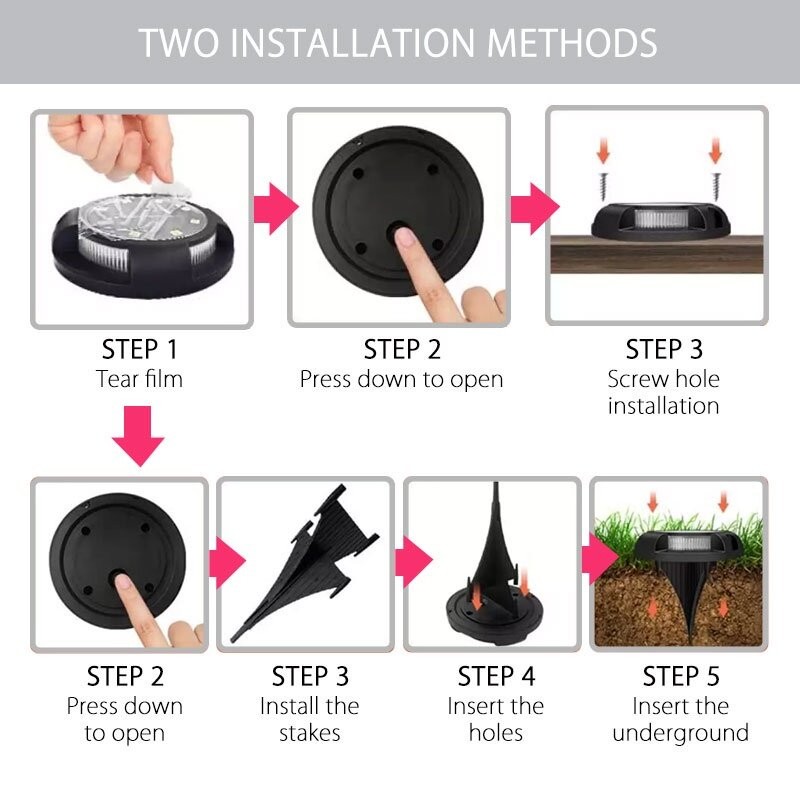 TWO INSTALLATION METHODS

STEP 1
Tear film

STEP 2
Press down to open

STEP 3
Screw hole installation

STEP 2
Press down to open

STEP 3
Install the stakes

STEP 4
Insert the holes

STEP 5
Insert the underground