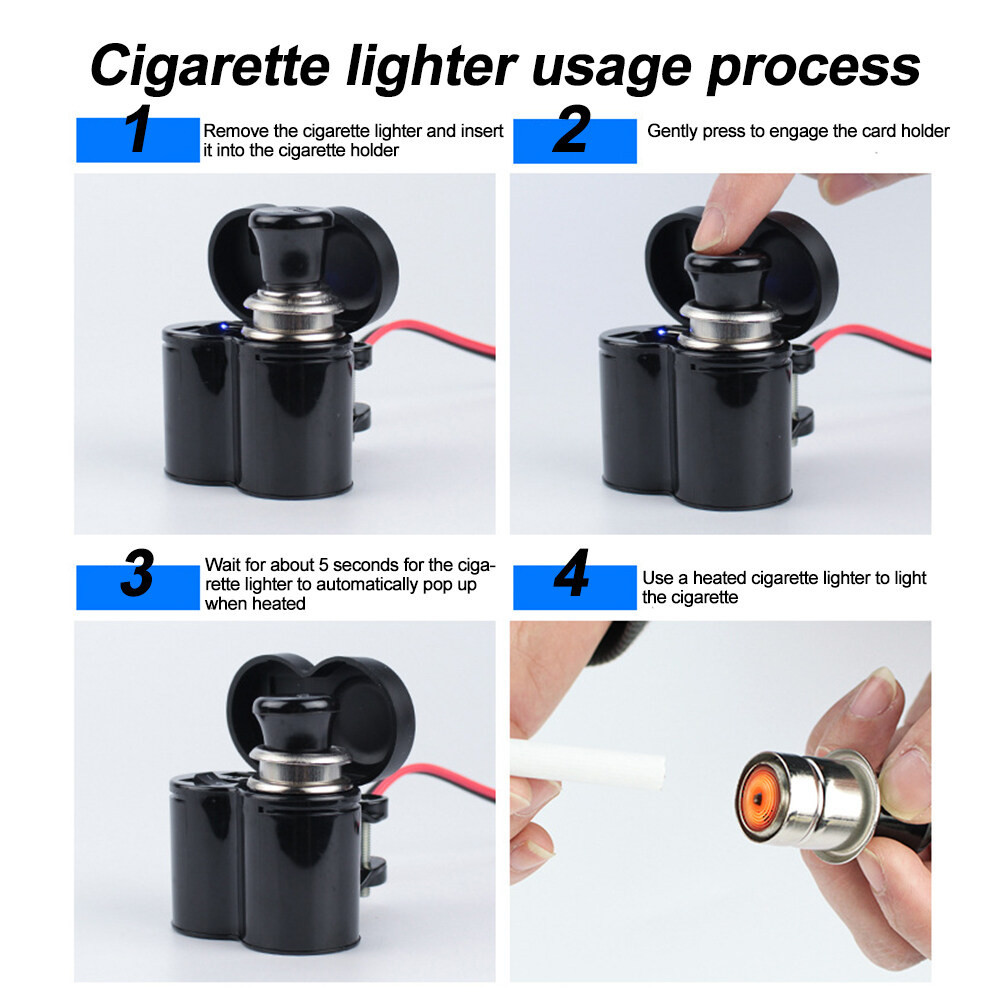 Cigarette lighter usage process

1 Remove the cigarette lighter and insert it into the cigarette holder

2 Gently press to engage the card holder

3 Wait for about 5 seconds for the cigarette lighter to automatically pop up when heated

4 Use a heated cigarette lighter to light the cigarette