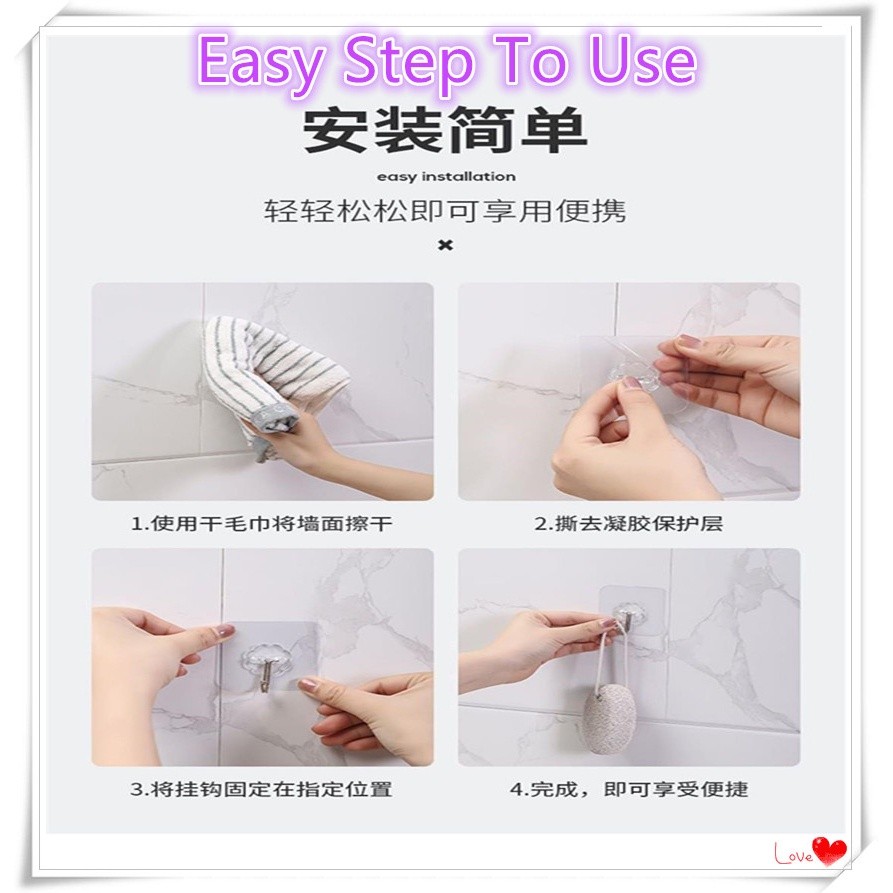 Easy Step To Use

安装简单

easy installation

轻轻松松即可享用便携

×

1.使用干毛巾将墙面擦干

2.撕去凝胶保护层

3.将挂钩固定在指定位置

4.完成，即可享受便捷

Love