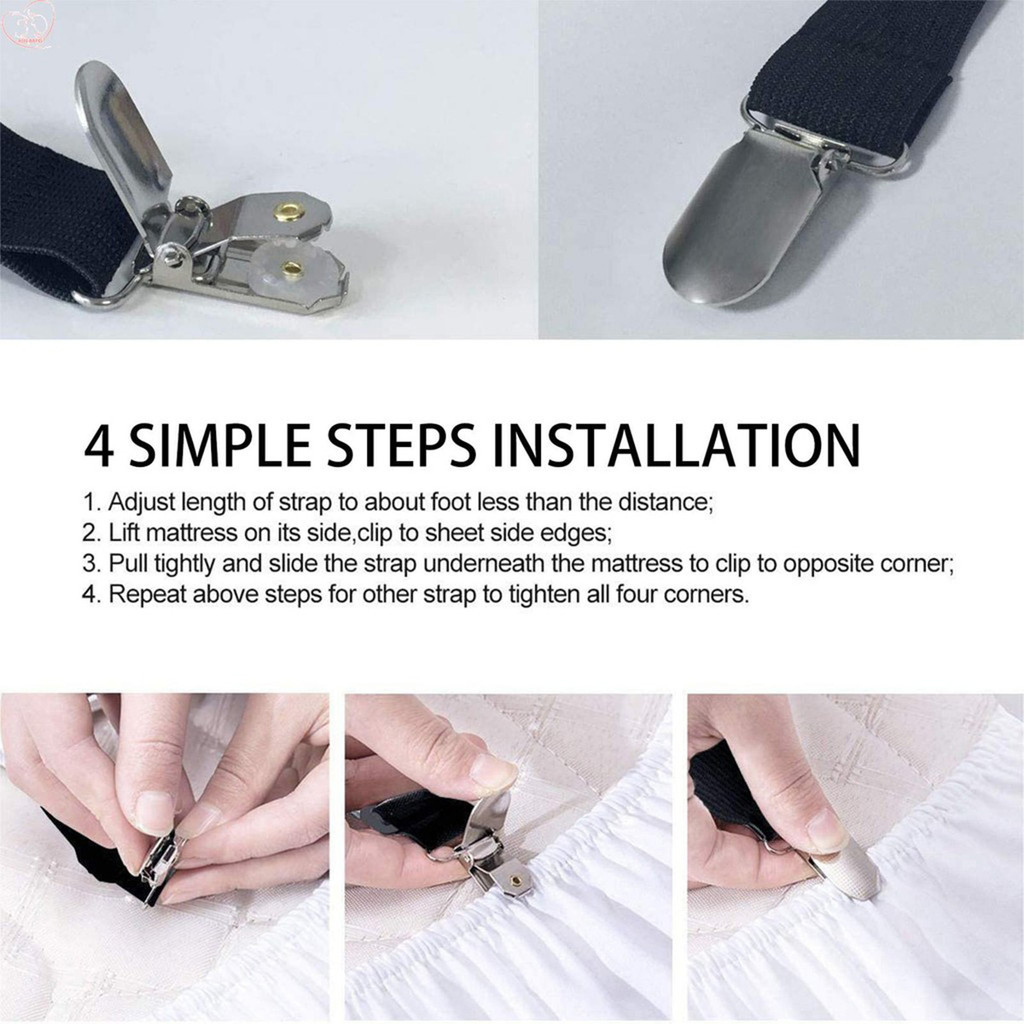 4 SIMPLE STEPS INSTALLATION

1. Adjust length of strap to about foot less than the distance;
2. Lift mattress on its side,clip to sheet side edges;
3. Pull tightly and slide the strap underneath the mattress to clip to opposite corner;
4. Repeat above steps for other strap to tighten all four corners.