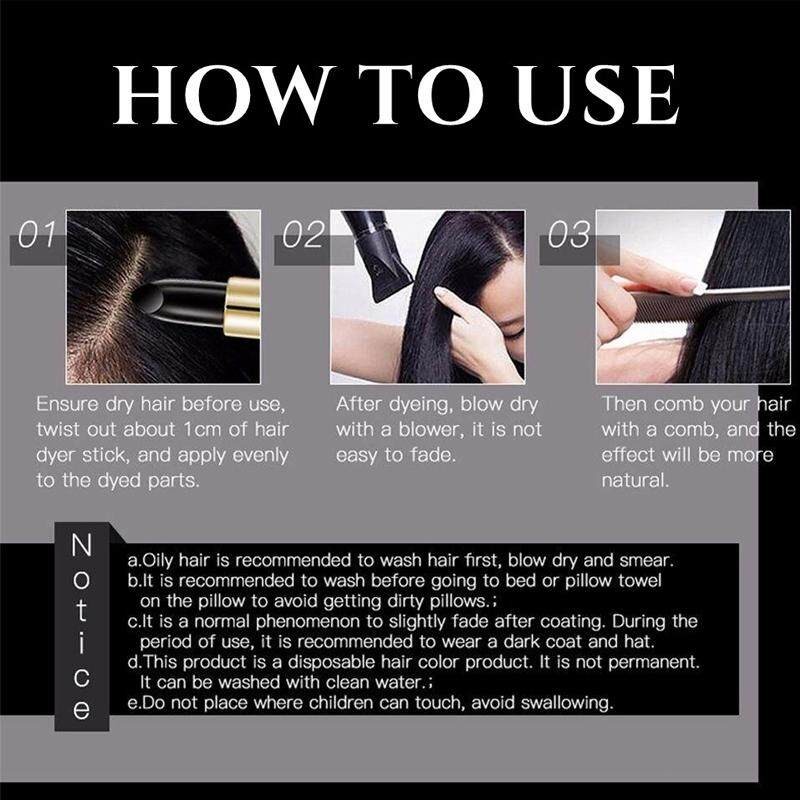 HOW TO USE

01

Ensure dry hair before use, twist out about 1cm of hair dyer stick, and apply evenly to the dyed parts.

02

After dyeing, blow dry with a blower, it is not easy to fade.

03

Then comb your hair with a comb, and the effect will be more natural.

Notice

a.Oily hair is recommended to wash hair first, blow dry and smear.
b.It is recommended to wash before going to bed or pillow towel on the pillow to avoid getting dirty pillows.;
c.It is a normal phenomenon to slightly fade after coating. During the period of use, it is recommended to wear a dark coat and hat.
d.This product is a disposable hair color product. It is not permanent. It can be washed with clean water.;
e.Do not place where children can touch, avoid swallowing.