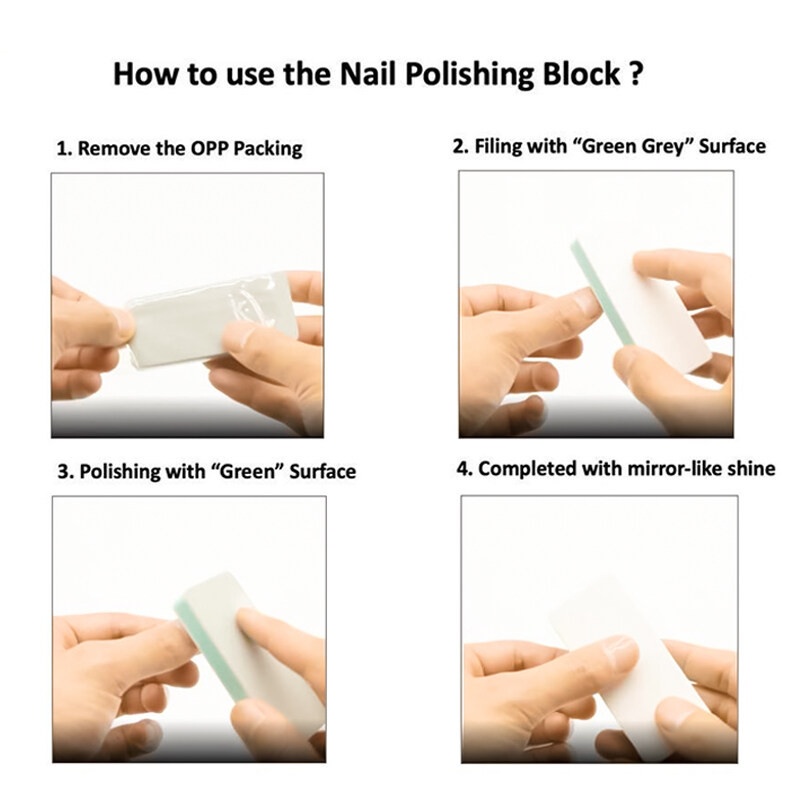 How to use the Nail Polishing Block ?

1. Remove the OPP Packing

2. Filing with “Green Grey” Surface

3. Polishing with “Green” Surface

4. Completed with mirror-like shine