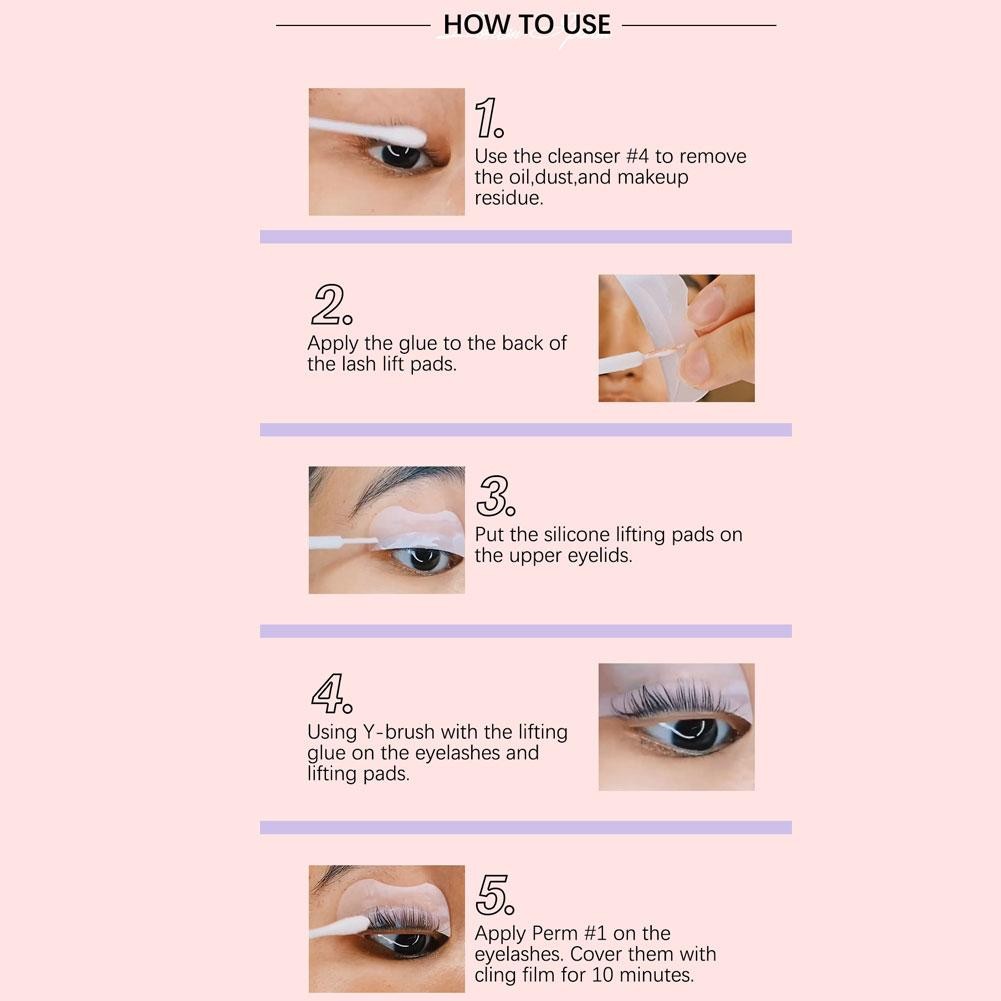 HOW TO USE

1.
Use the cleanser #4 to remove the oil,dust,and makeup residue.

2.
Apply the glue to the back of the lash lift pads.

3.
Put the silicone lifting pads on the upper eyelids.

4.
Using Y-brush with the lifting glue on the eyelashes and lifting pads.

5.
Apply Perm #1 on the eyelashes. Cover them with cling film for 10 minutes.