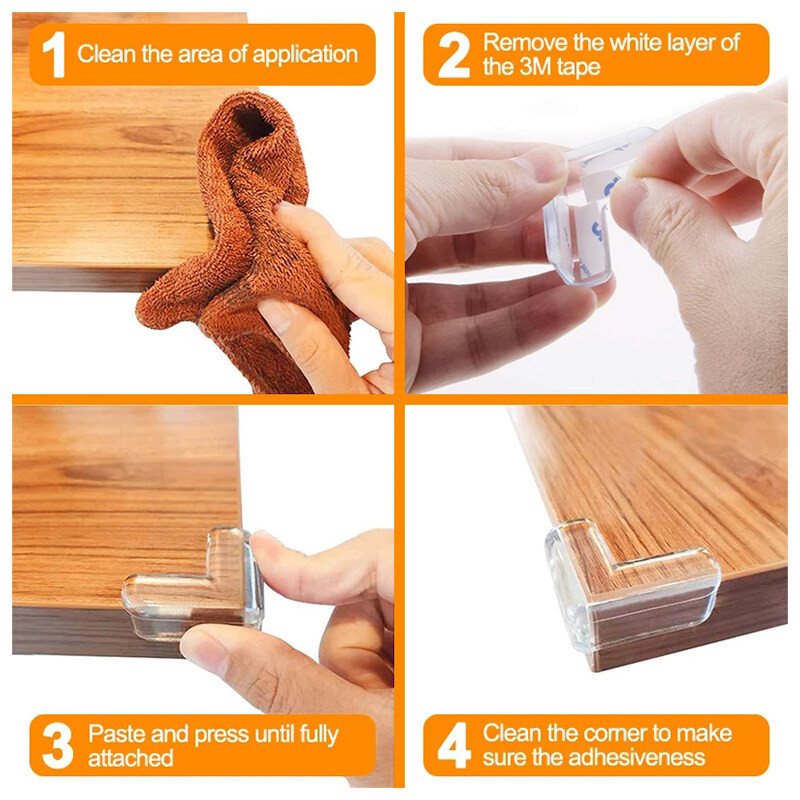 1 Clean the area of application

2 Remove the white layer of the 3M tape

3 Paste and press until fully attached

4 Clean the corner to make sure the adhesiveness