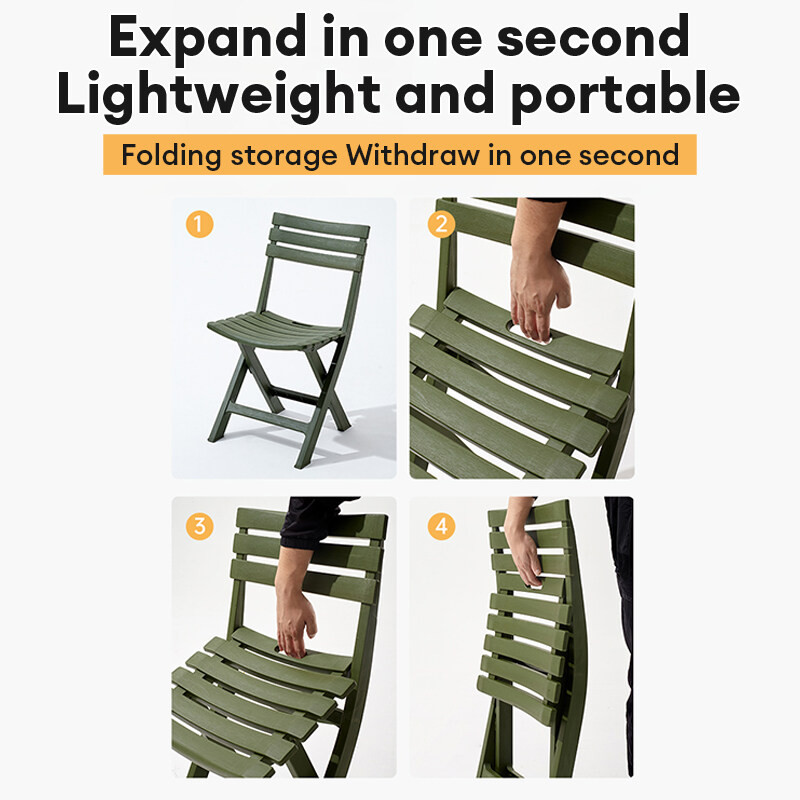 Expand in one second
Lightweight and portable

Folding storage Withdraw in one second

1

2

3

4