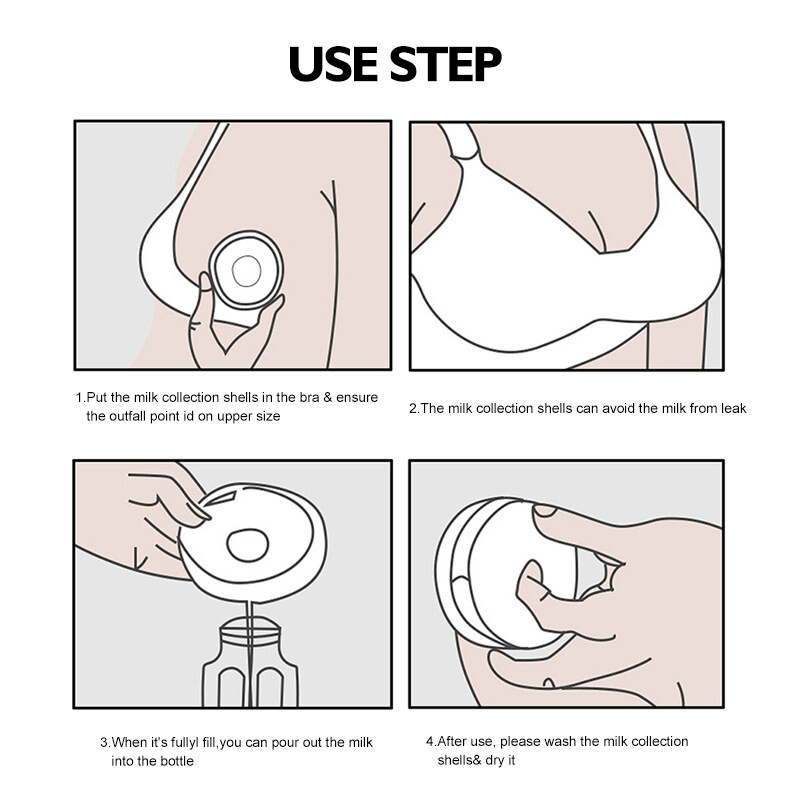 USE STEP

1.Put the milk collection shells in the bra & ensure the outfall point id on upper size

2.The milk collection shells can avoid the milk from leak

3.When it's fullyl fill,you can pour out the milk into the bottle

4.After use, please wash the milk collection shells& dry it