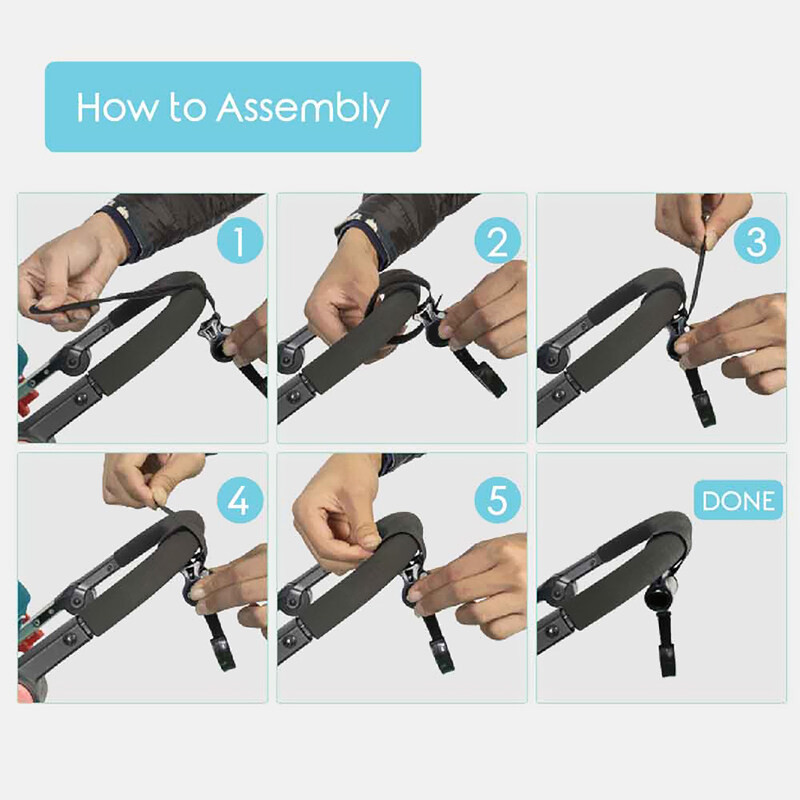 How to Assembly

1

2

3

4

5

DONE