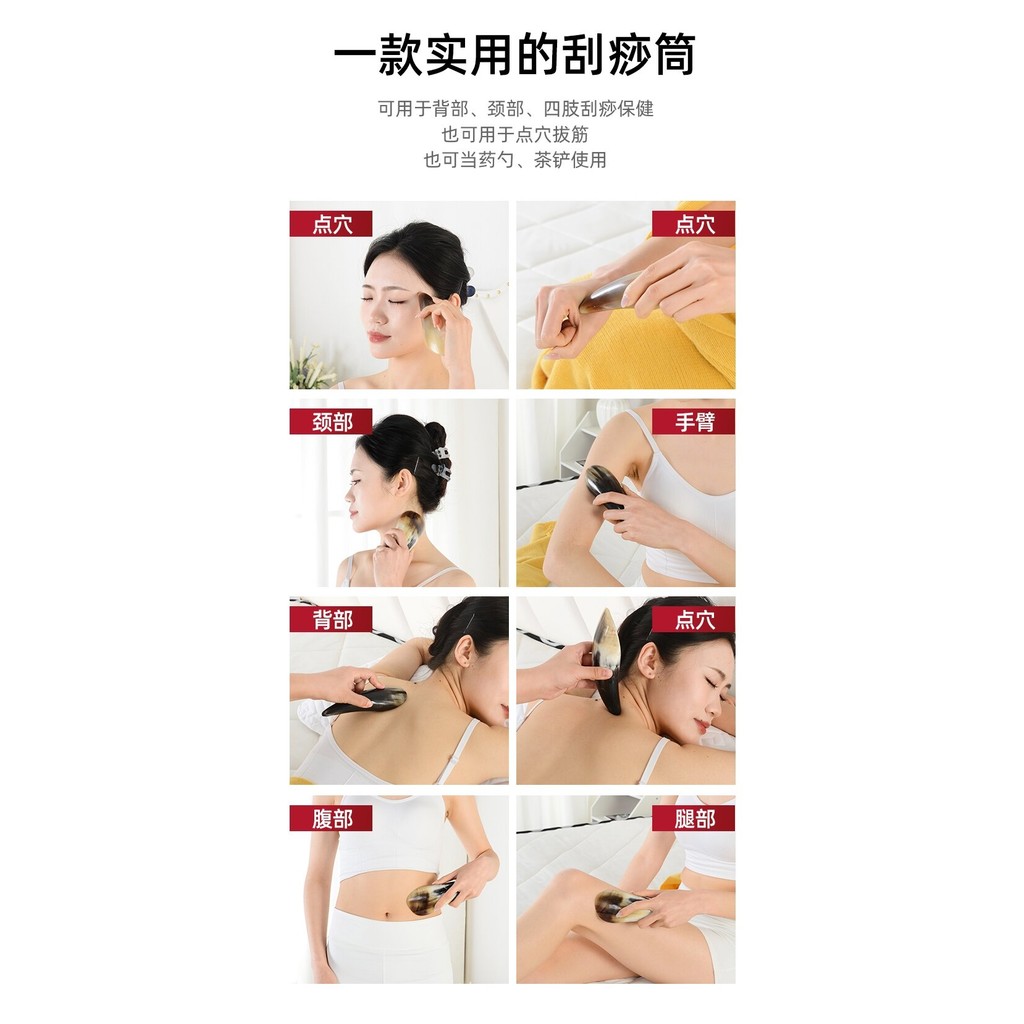 一款实用的刮痧筒

可用于背部、颈部、四肢刮痧保健
也可用于点穴拔筋
也可当药勺、茶铲使用

点穴

点穴

颈部

手臂

背部

点穴

腹部

腿部