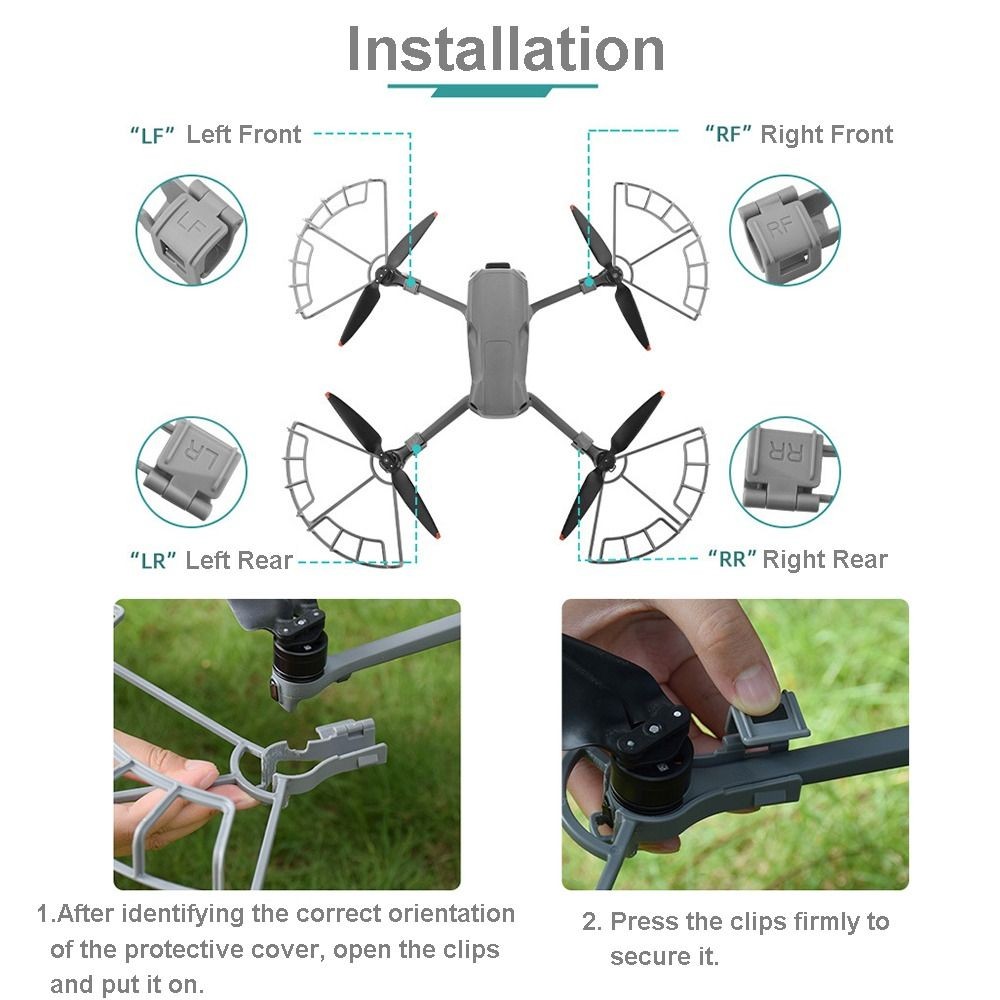 Installation

"LF" Left Front

"RF" Right Front

LF

RF

LR

RR

"LR" Left Rear

"RR" Right Rear

1.After identifying the correct orientation of the protective cover, open the clips and put it on.

2. Press the clips firmly to secure it.