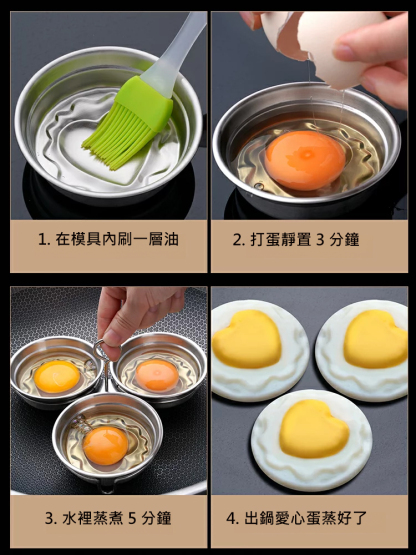 1. 在模具內刷一層油

2. 打蛋靜置 3 分鐘

3. 水裡蒸煮 5 分鐘

4. 出鍋愛心蛋蒸好了