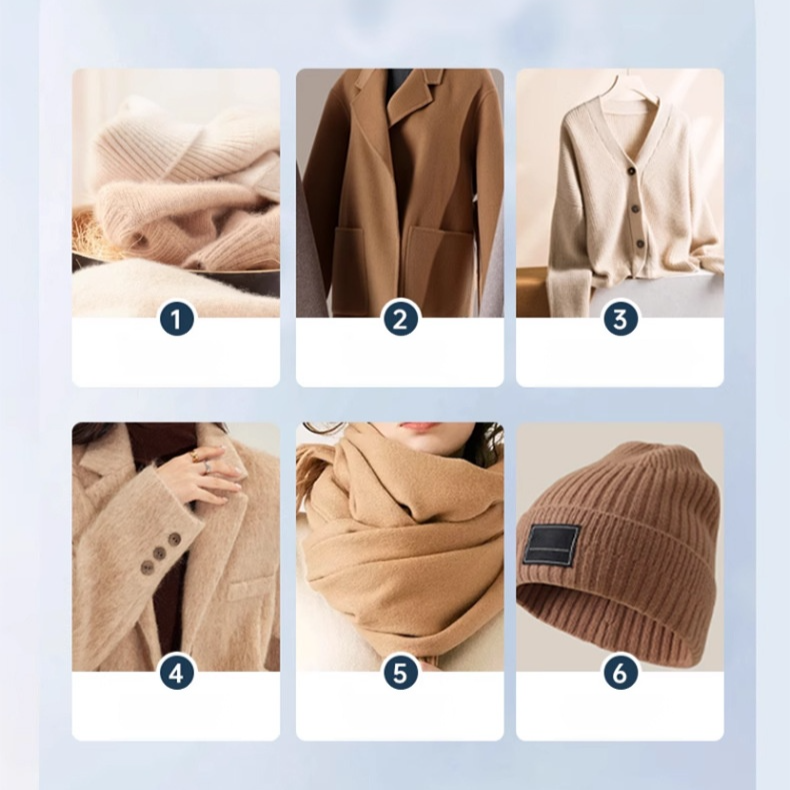 1
2
3
4
5
6