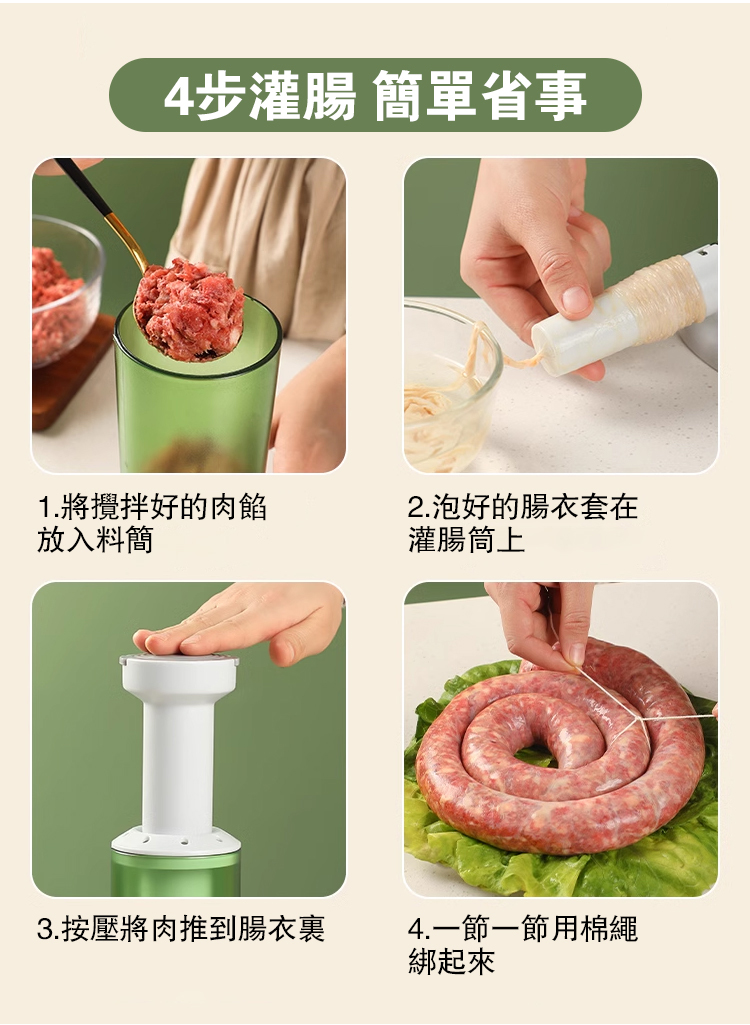 4步灌腸 簡單省事

1.將攪拌好的肉餡放入料筒

2.泡好的腸衣套在灌腸筒上

3.按壓將肉推到腸衣裏

4.一節一節用棉繩綁起來