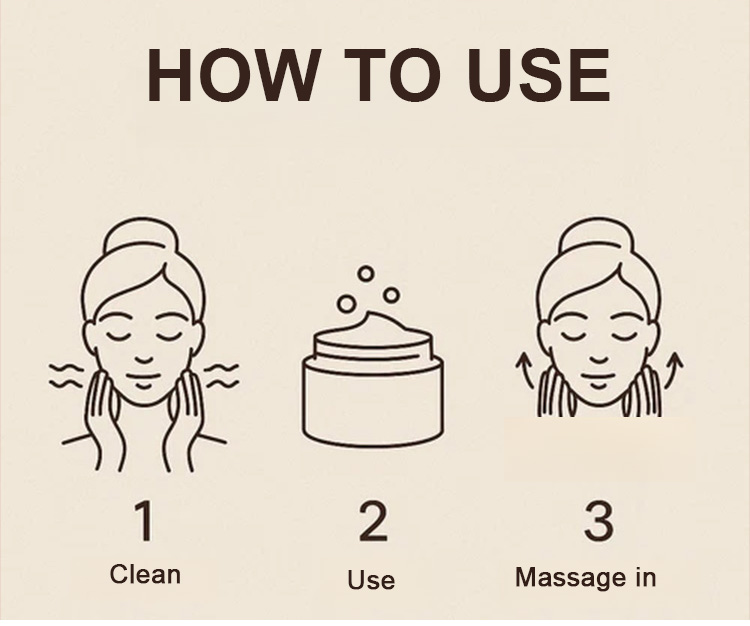 HOW TO USE

1
Clean

2
Use

3
Massage in