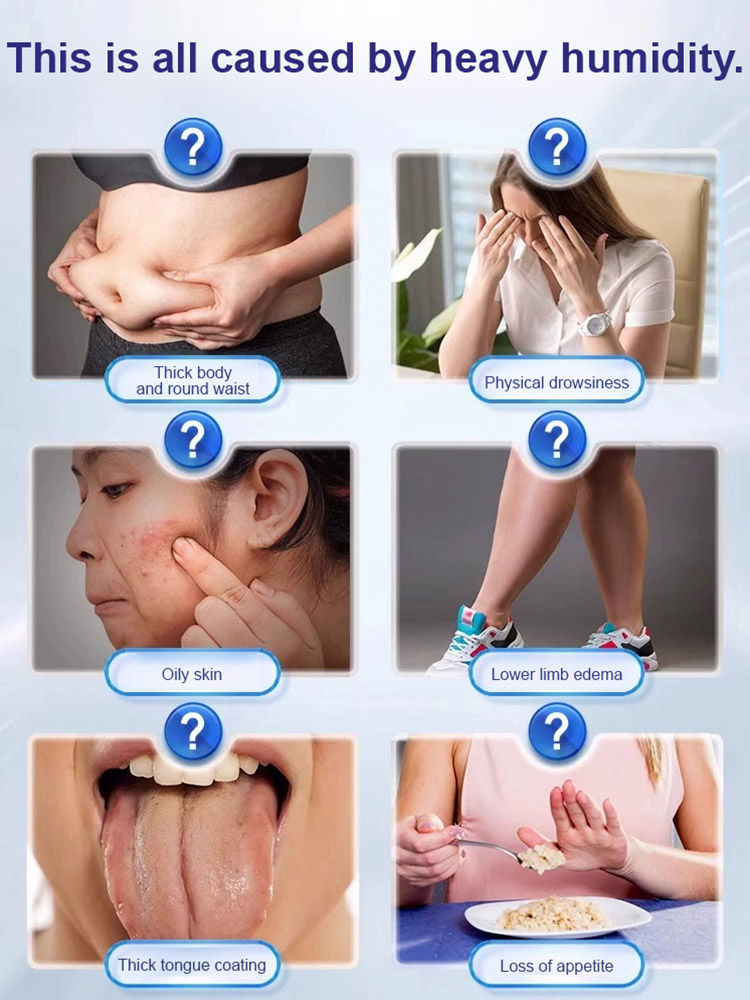 This is all caused by heavy humidity.

?

Thick body and round waist

?

Physical drowsiness

?

Oily skin

?

Lower limb edema

?

Thick tongue coating

?

Loss of appetite