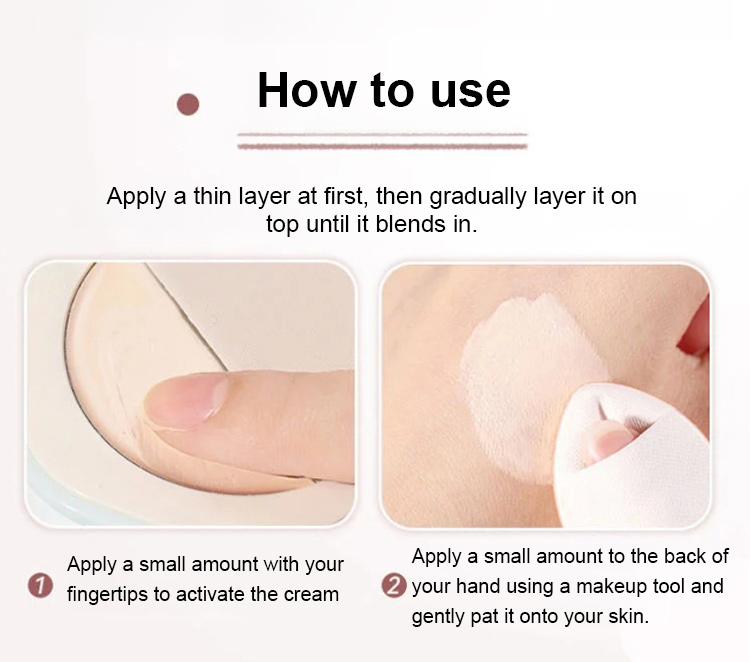 How to use

Apply a thin layer at first, then gradually layer it on top until it blends in.

1 Apply a small amount with your fingertips to activate the cream

2 Apply a small amount to the back of your hand using a makeup tool and gently pat it onto your skin.