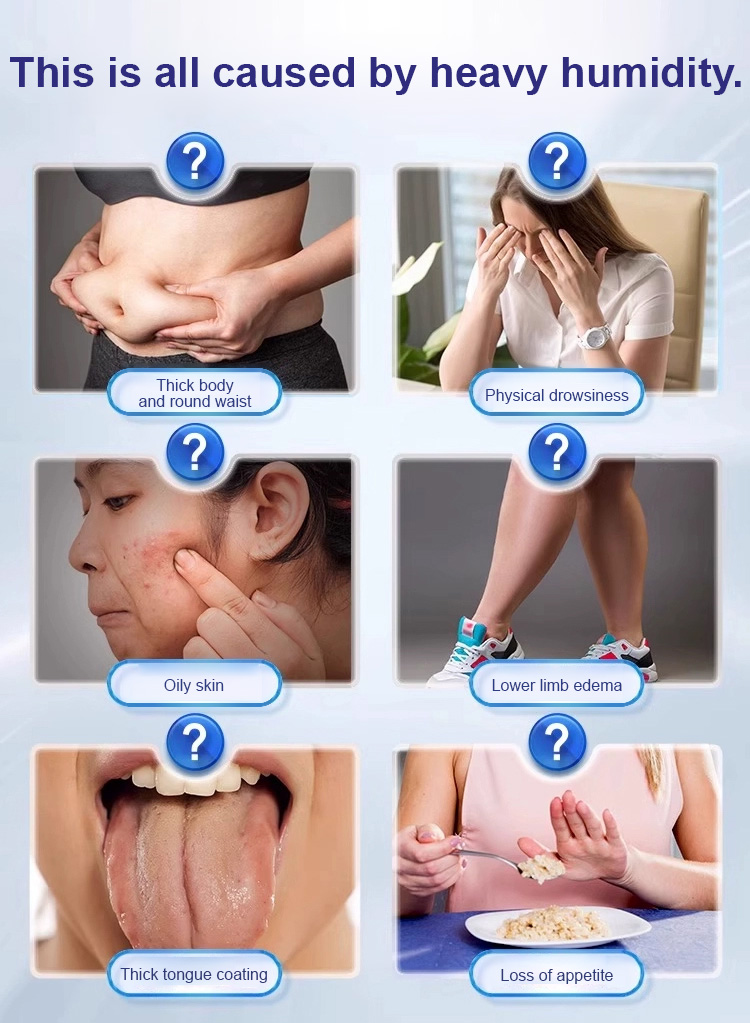 This is all caused by heavy humidity.

?

Thick body and round waist

?

Physical drowsiness

?

Oily skin

?

Lower limb edema

?

Thick tongue coating

?

Loss of appetite