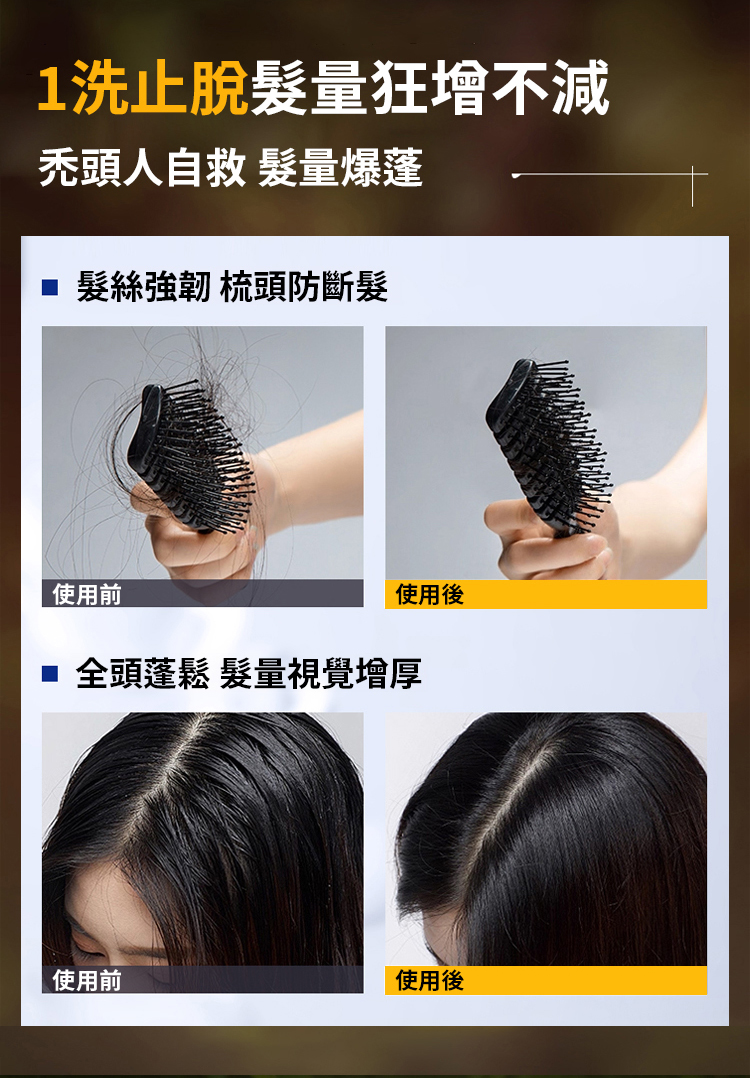 1洗止脫髮量狂增不減

禿頭人自救 髮量爆蓬

髮絲強韌 梳頭防斷髮

使用前

使用後

全頭蓬鬆 髮量視覺增厚

使用前

使用後