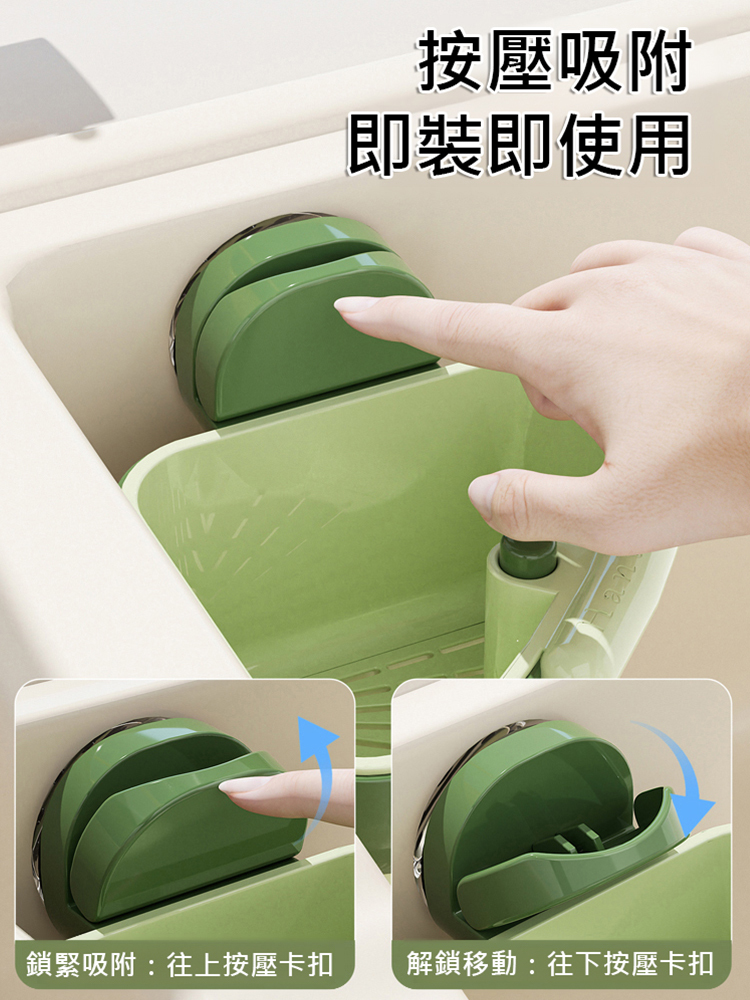 按壓吸附
即裝即使用

鎖緊吸附：往上按壓卡扣

解鎖移動：往下按壓卡扣