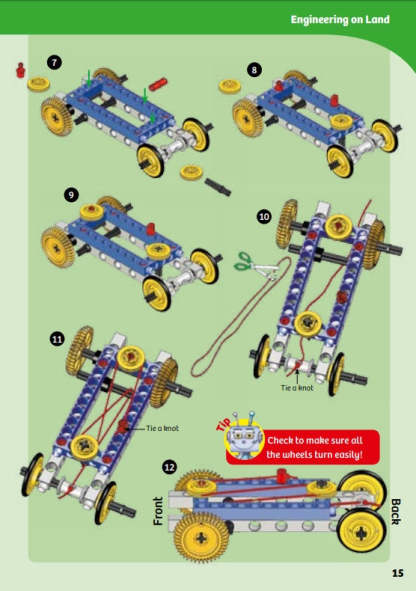 Engineering on Land

7

8

9

10

Tie a knot

11

Tie a knot

Tip

Check to make sure all the wheels turn easily!

12

Front

Back

15