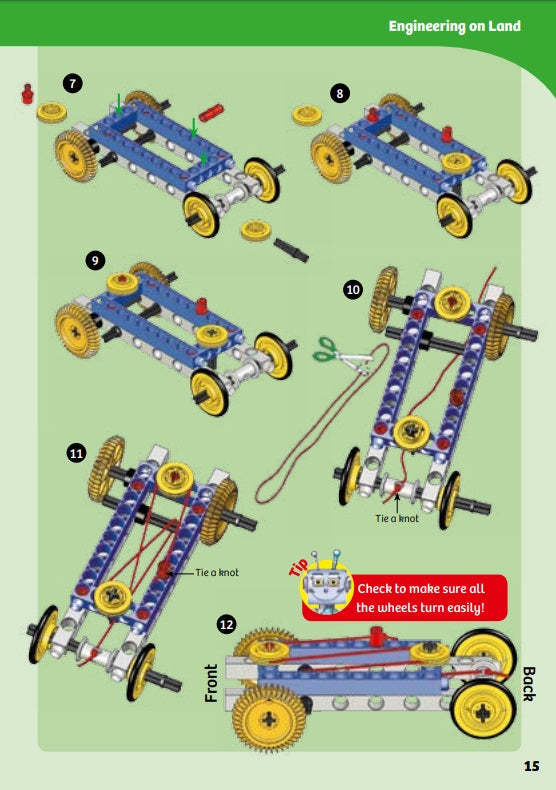 Engineering on Land

7

8

9

10

Tie a knot

11

Tie a knot

Tip

Check to make sure all the wheels turn easily!

12

Front

Back

15